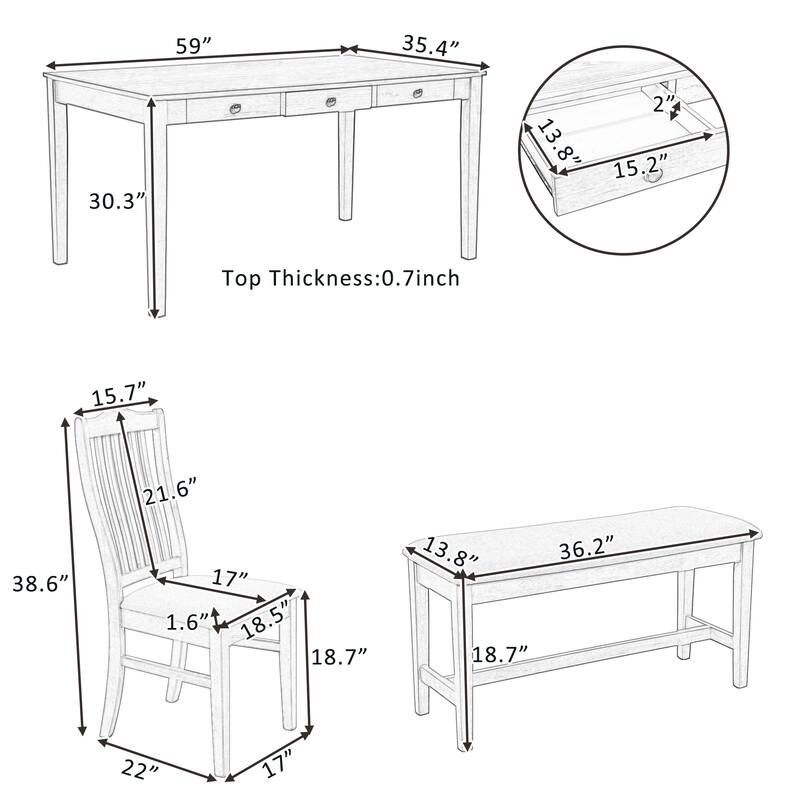 59”
35.4”
30.3”
Top Thickness:0.7inch
2”
13.8”
15.2”
15.7”
21.6”
38.6”
17”
1.6”
18.5”
18.7”
22”
17”
13.8”
36.2”
18.7”