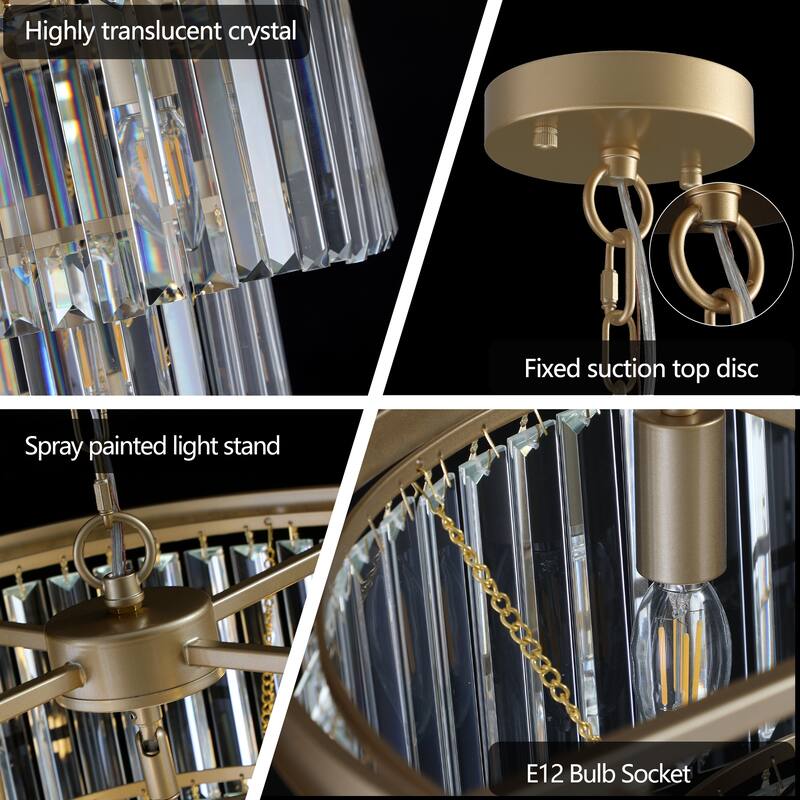 Highly translucent crystal

Fixed suction top disc

Spray painted light stand

E12 Bulb Socket