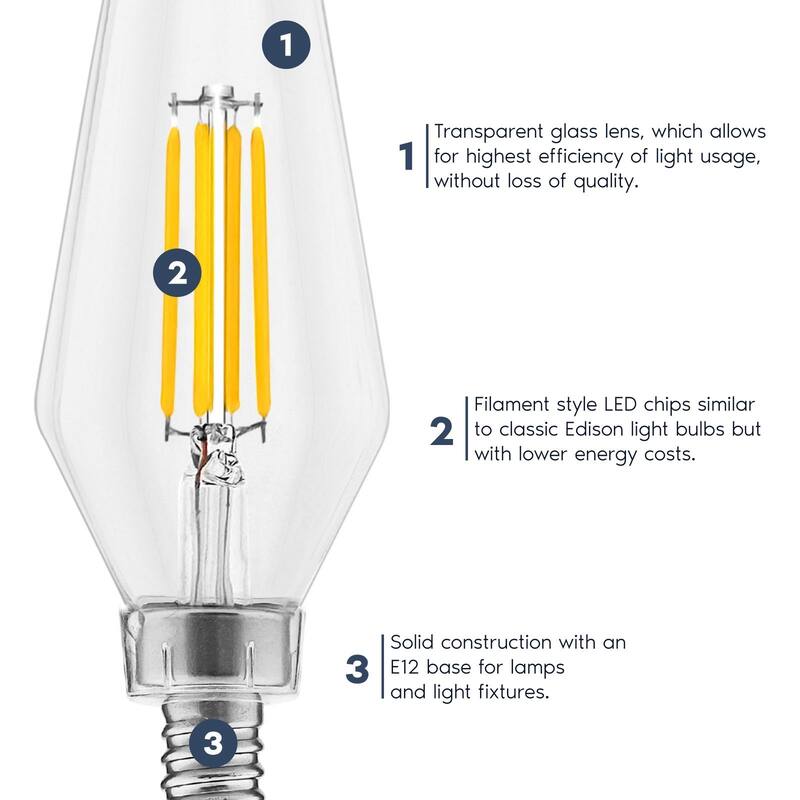 1

2

3

1 Transparent glass lens, which allows for highest efficiency of light usage, without loss of quality.

2 Filament style LED chips similar to classic Edison light bulbs but with lower energy costs.

3 Solid construction with an E12 base for lamps and light fixtures.