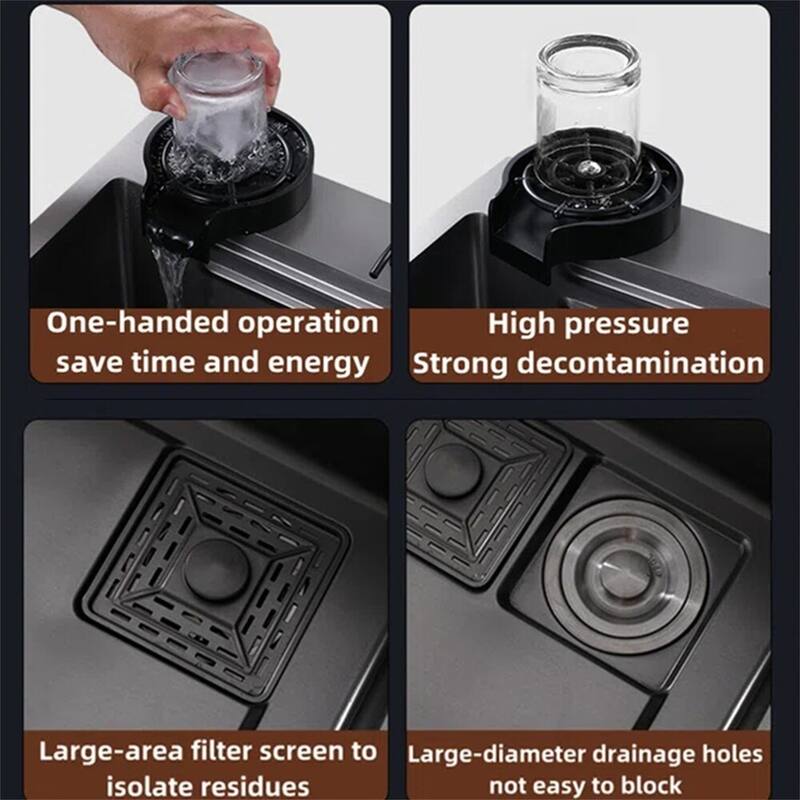 One-handed operation
save time and energy

High pressure
Strong decontamination

Large-area filter screen to
isolate residues

Large-diameter drainage holes
not easy to block