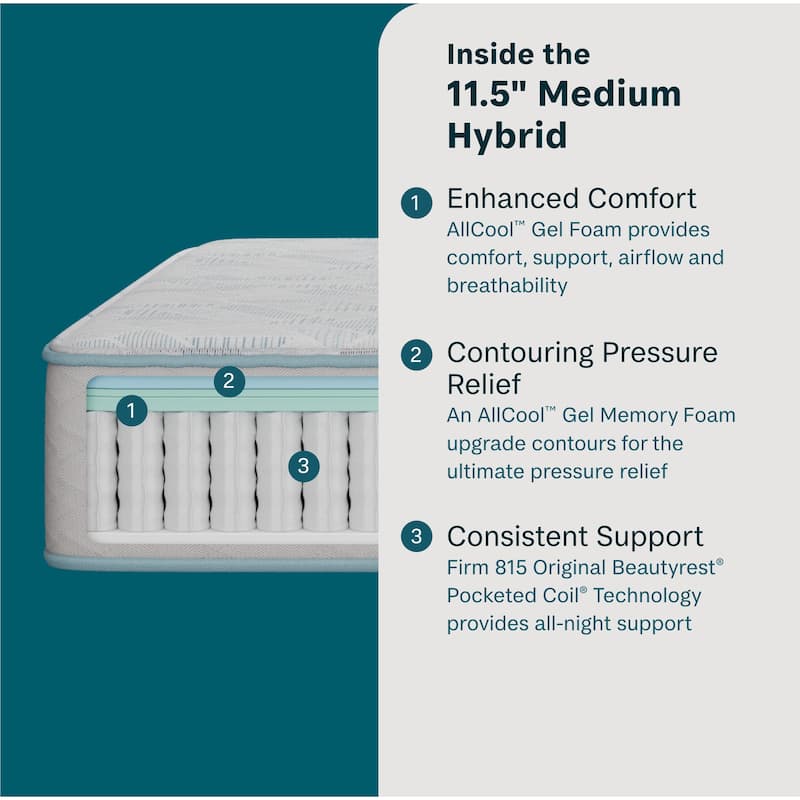 2

1

3

Inside the 11.5" Medium Hybrid

1 Enhanced Comfort
AllCool™ Gel Foam provides comfort, support, airflow and breathability

2 Contouring Pressure Relief
An AllCool™ Gel Memory Foam upgrade contours for the ultimate pressure relief

3 Consistent Support
Firm 815 Original Beautyrest® Pocketed Coil® Technology provides all-night support