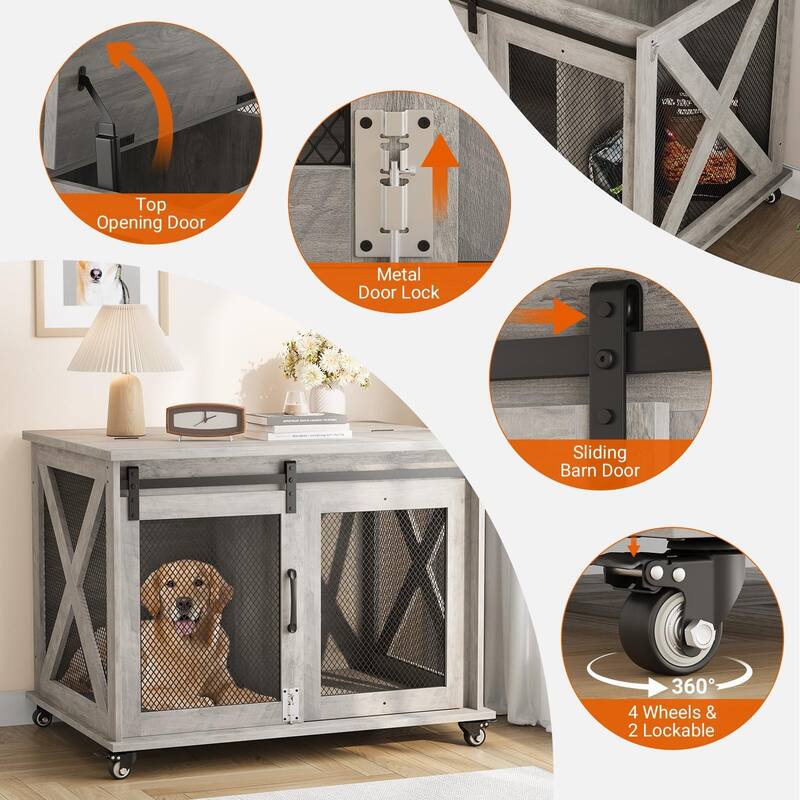 Top Opening Door

Metal Door Lock

Sliding Barn Door

360°

4 Wheels & 2 Lockable