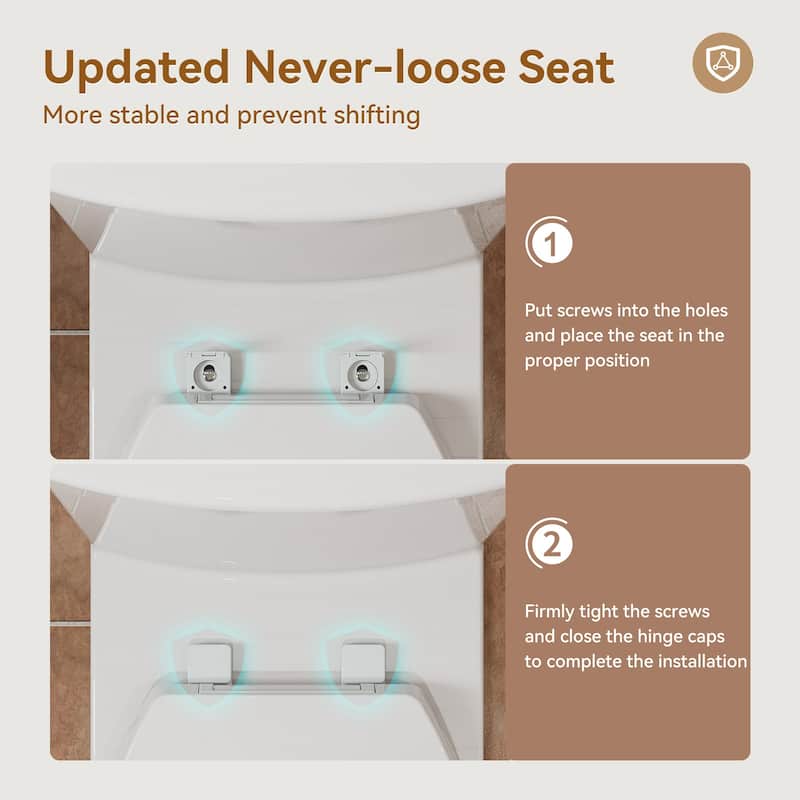 Updated Never-loose Seat

More stable and prevent shifting

1

Put screws into the holes and place the seat in the proper position

2

Firmly tight the screws and close the hinge caps to complete the installation