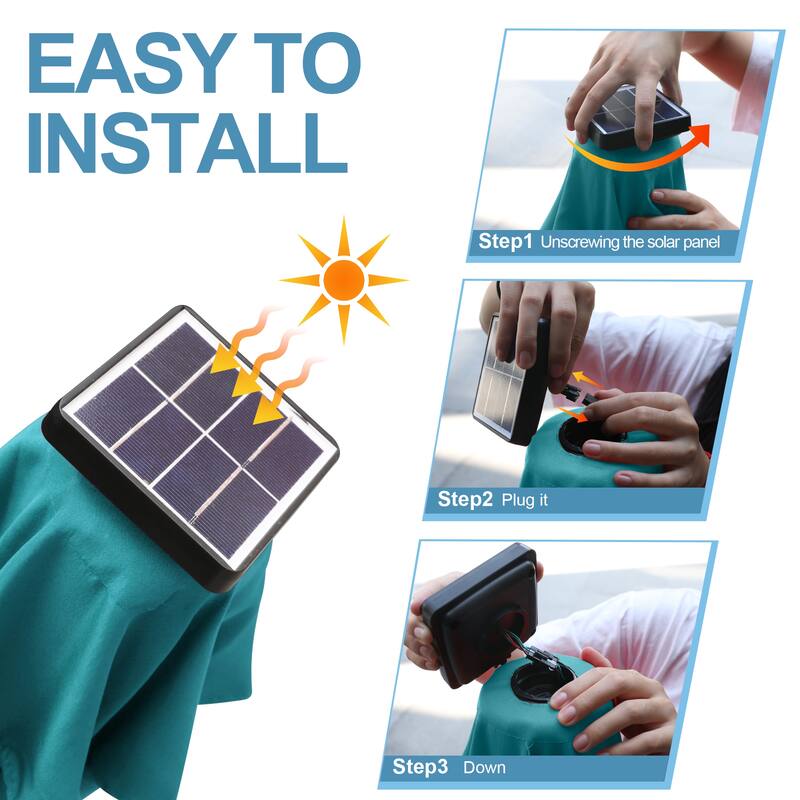 EASY TO INSTALL

Step1 Unscrewing the solar panel

Step2 Plug it

Step3 Down