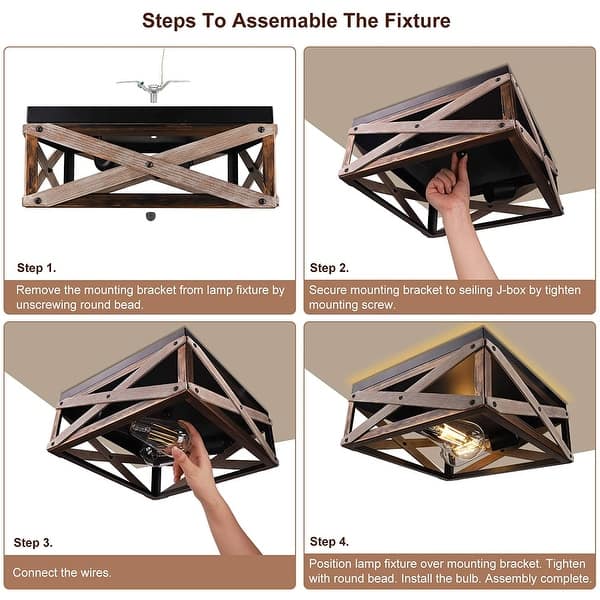 Steps To Assemable The Fixture

Step 1.

Remove the mounting bracket from lamp fixture by unscrewing round bead.

Step 2.

Secure mounting bracket to seiling J-box by tighten mounting screw.

Step 3.

Connect the wires.

Step 4.

Position lamp fixture over mounting bracket. Tighten with round bead. Install the bulb. Assembly complete.