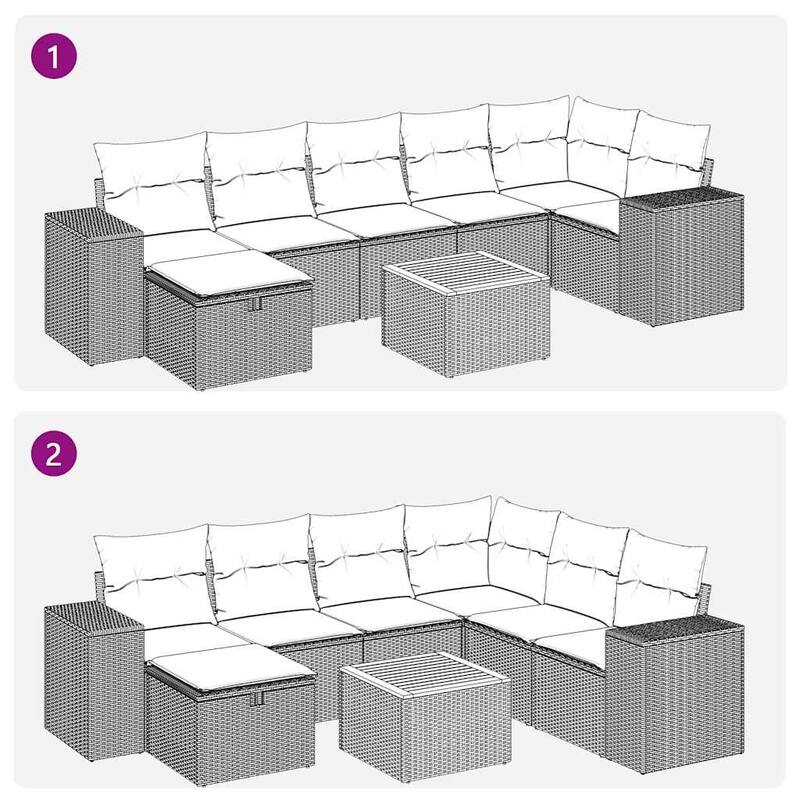 1

2