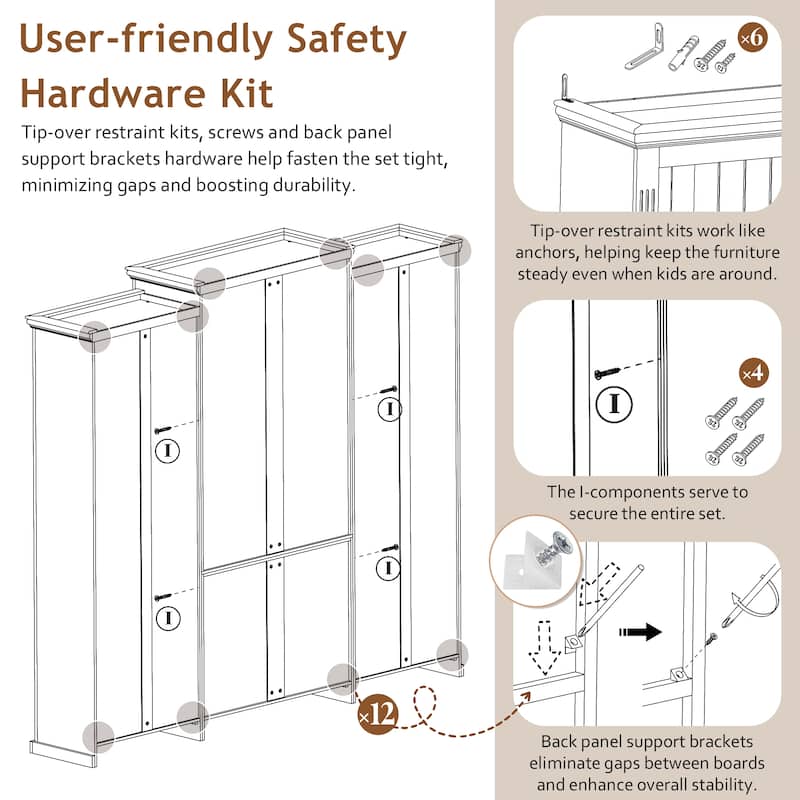 User-friendly Safety Hardware Kit

Tip-over restraint kits, screws and back panel support brackets hardware help fasten the set tight, minimizing gaps and boosting durability.

I

I

I

I

×12

×6

Tip-over restraint kits work like anchors, helping keep the furniture steady even when kids are around.

I

×4

The I-components serve to secure the entire set.

Back panel support brackets eliminate gaps between boards and enhance overall stability.