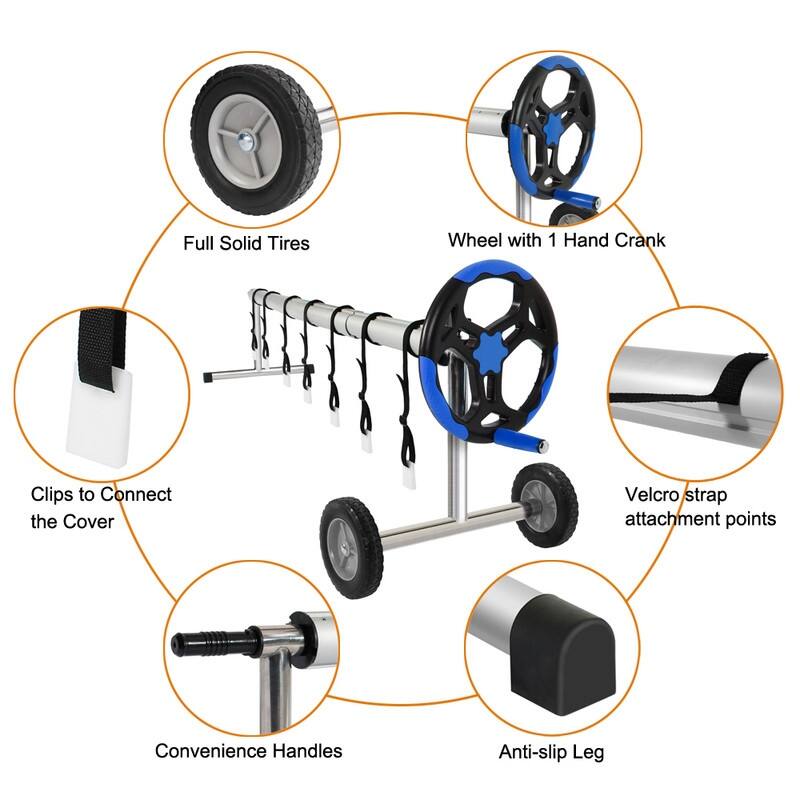 Full Solid Tires

Wheel with 1 Hand Crank

Clips to Connect the Cover

Velcro strap attachment points

Convenience Handles

Anti-slip Leg