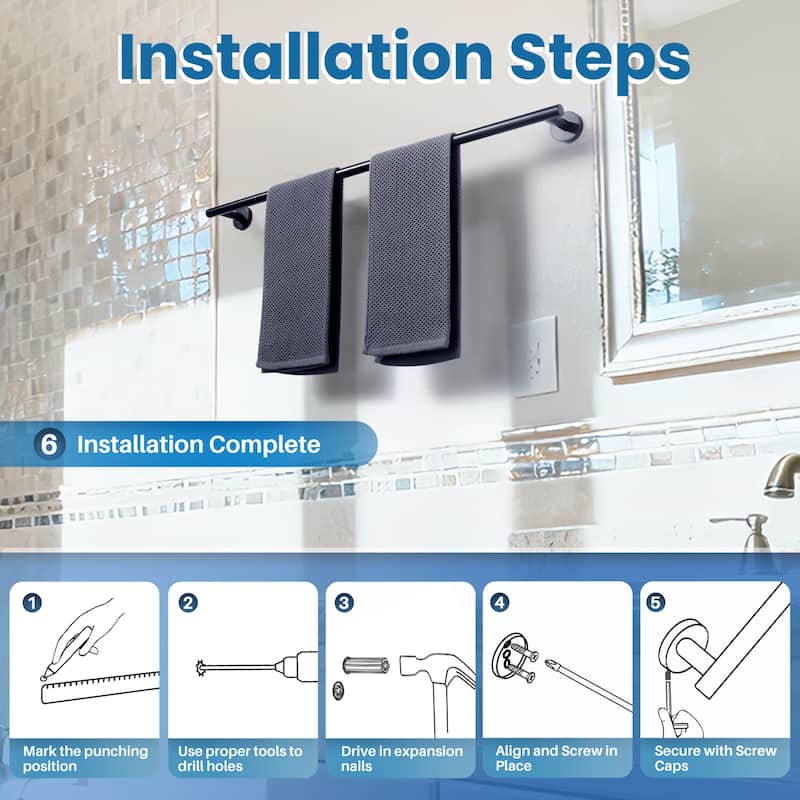 Installation Steps

6 Installation Complete

1
Mark the punching position

2
Use proper tools to drill holes

3
Drive in expansion nails

4
Align and Screw in Place

5
Secure with Screw Caps