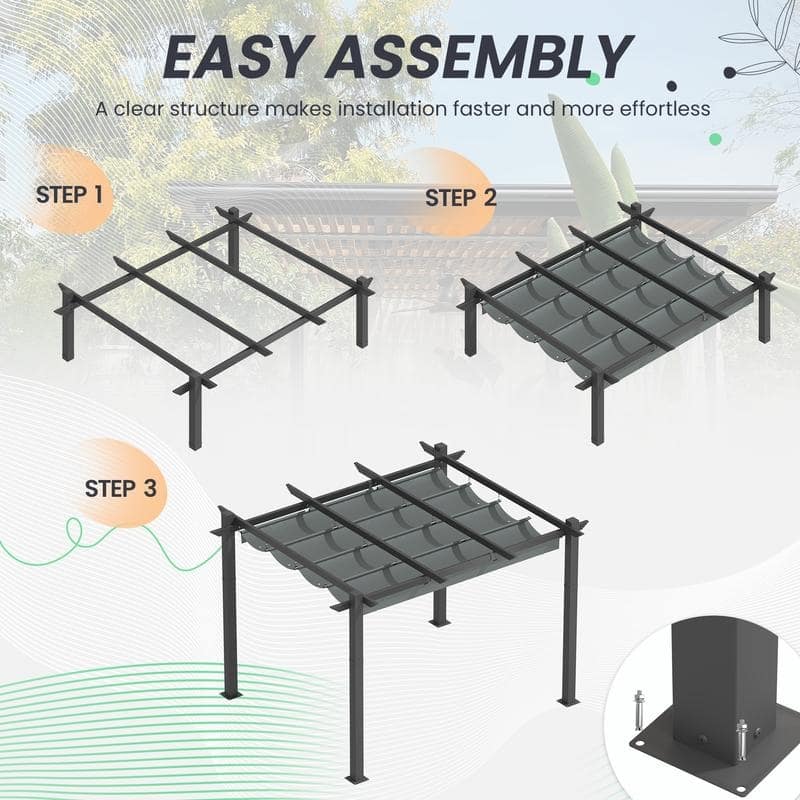 EASY ASSEMBLY

A clear structure makes installation faster and more effortless

STEP 1

STEP 2

STEP 3