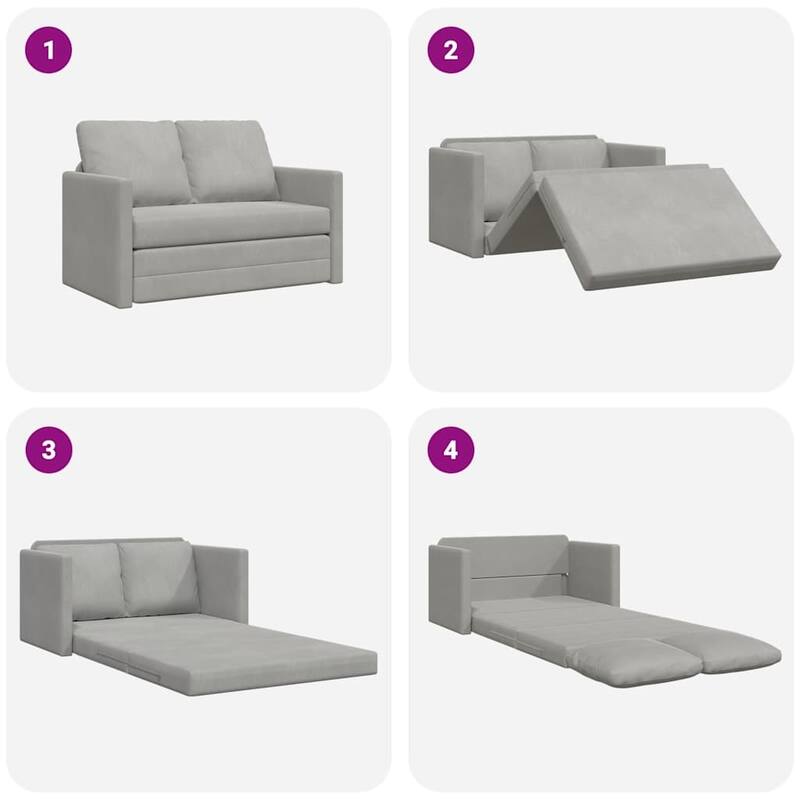 1

2

3

4