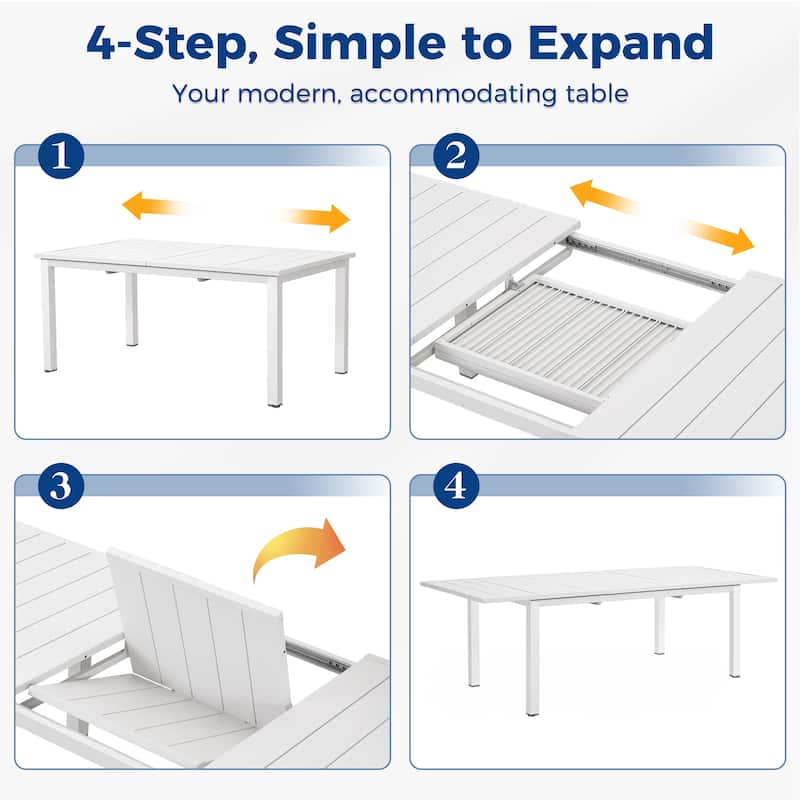 4-Step, Simple to Expand

Your modern, accommodating table

1

2

3

4