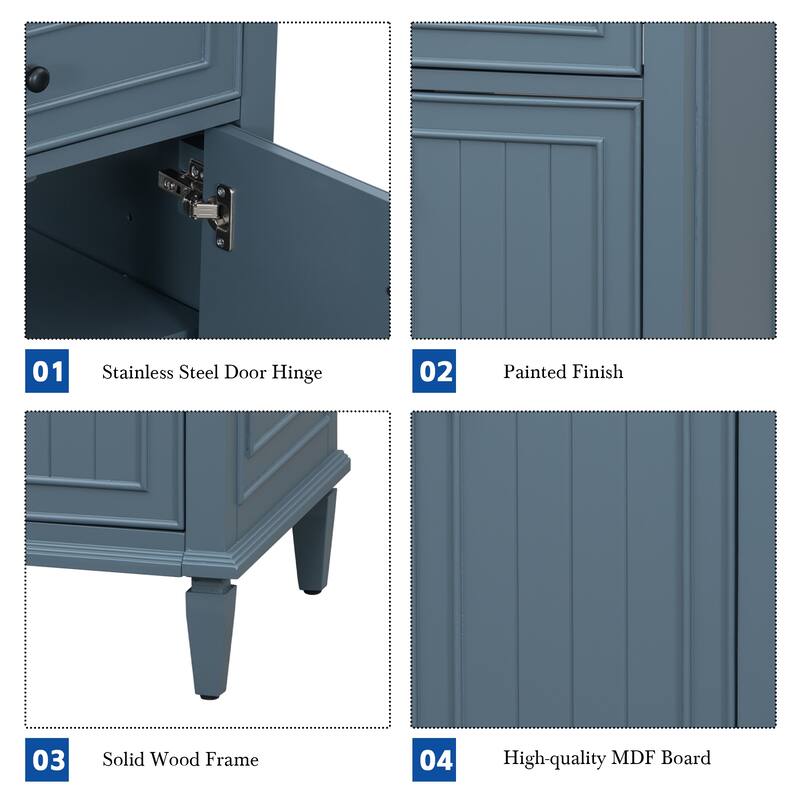 01 Stainless Steel Door Hinge

02 Painted Finish

03 Solid Wood Frame

04 High-quality MDF Board