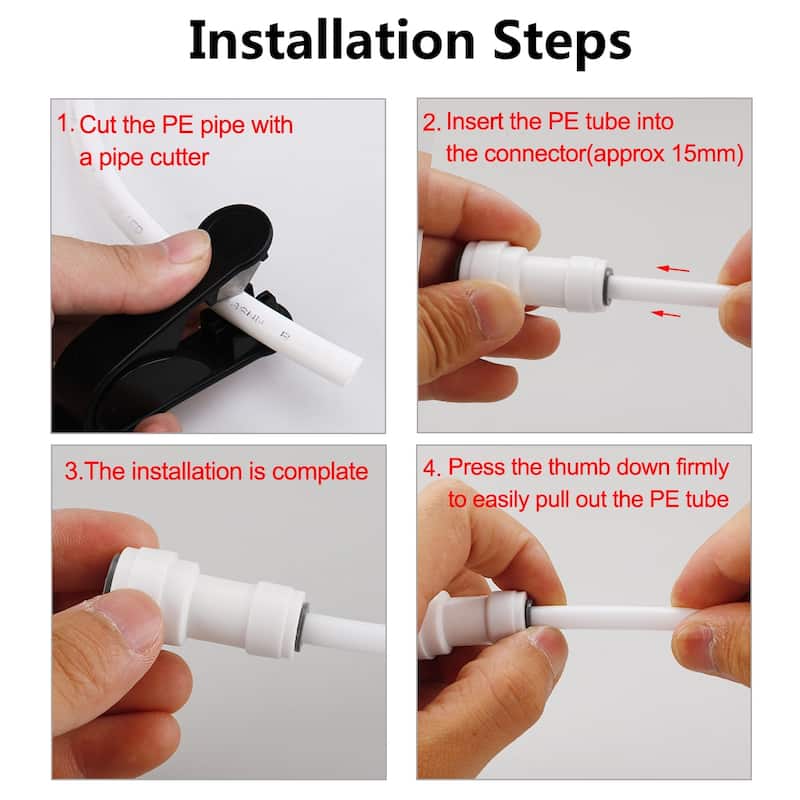 Installation Steps

1. Cut the PE pipe with a pipe cutter

2. Insert the PE tube into the connector(approx 15mm)

3.The installation is complate

4. Press the thumb down firmly to easily pull out the PE tube