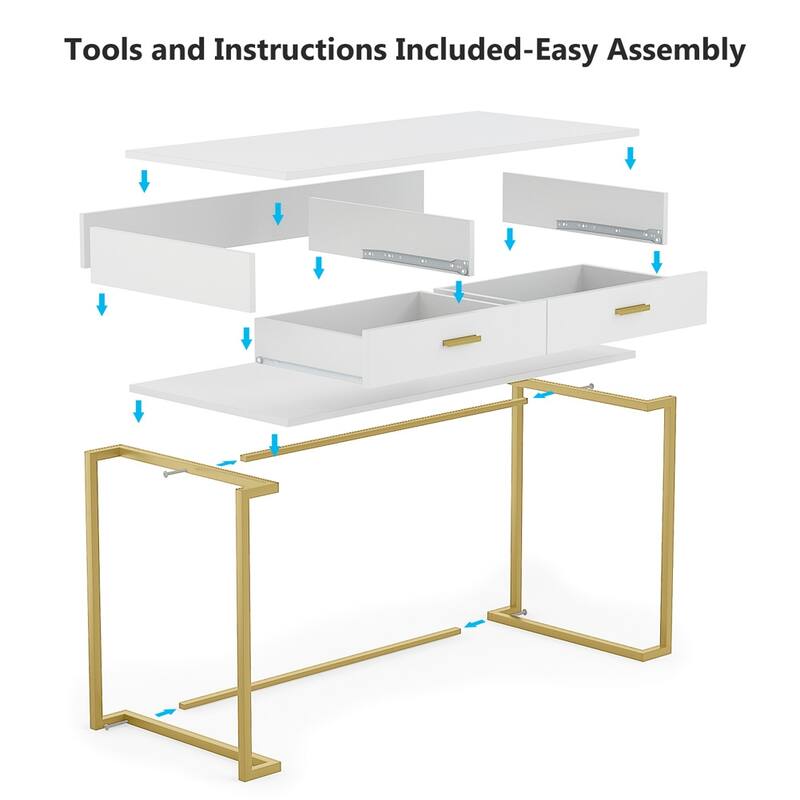 Tools and Instructions Included-Easy Assembly