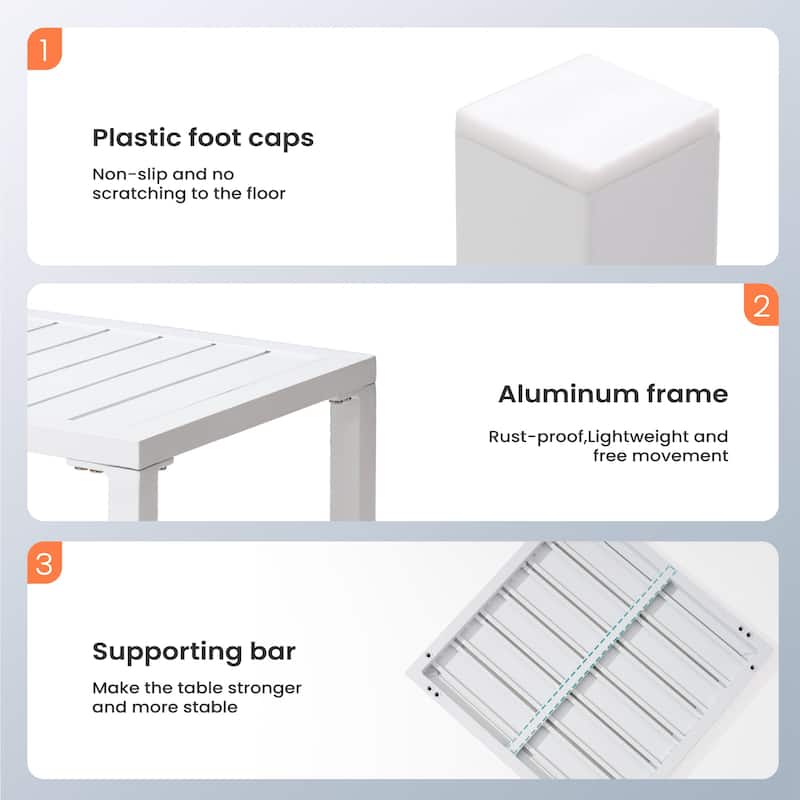 1

Plastic foot caps

Non-slip and no scratching to the floor

2

Aluminum frame

Rust-proof,Lightweight and free movement

3

Supporting bar

Make the table stronger and more stable