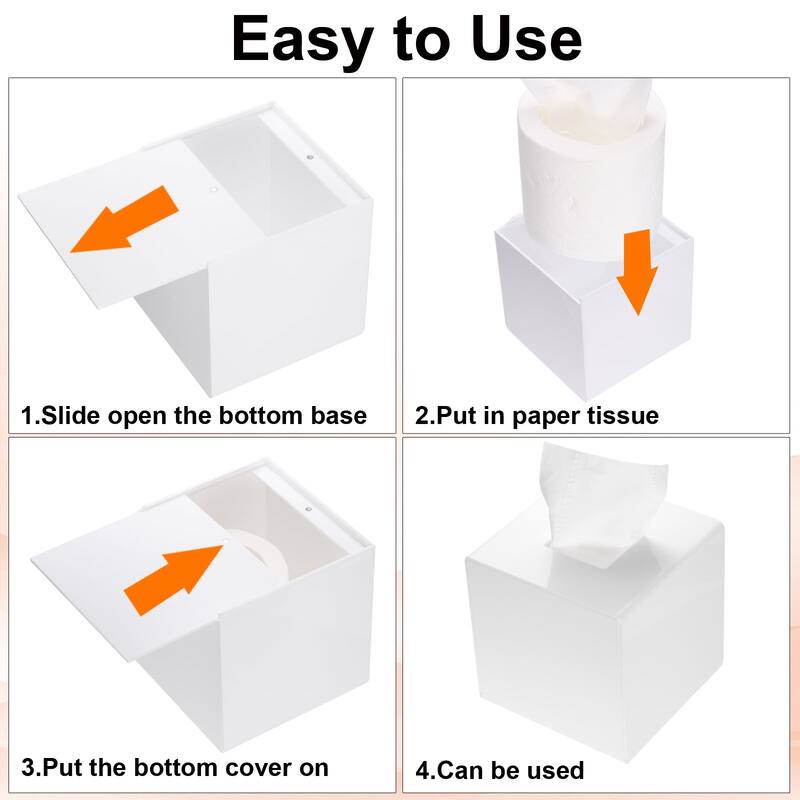 Easy to Use

1.Slide open the bottom base

2.Put in paper tissue

3.Put the bottom cover on

4.Can be used