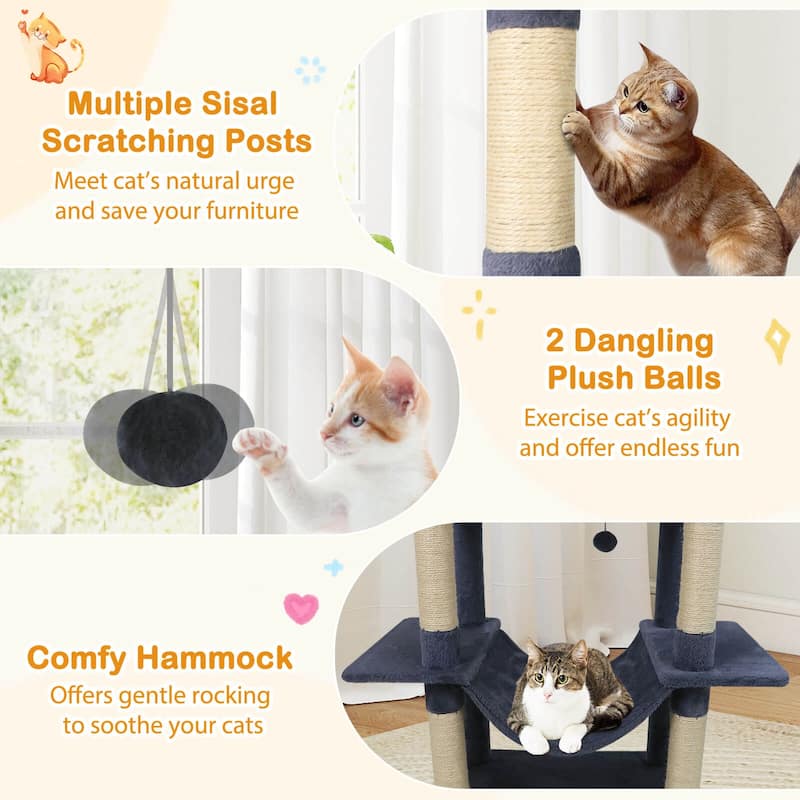 Multiple Sisal Scratching Posts

Meet cat's natural urge and save your furniture

2 Dangling Plush Balls

Exercise cat's agility and offer endless fun

Comfy Hammock

Offers gentle rocking to soothe your cats