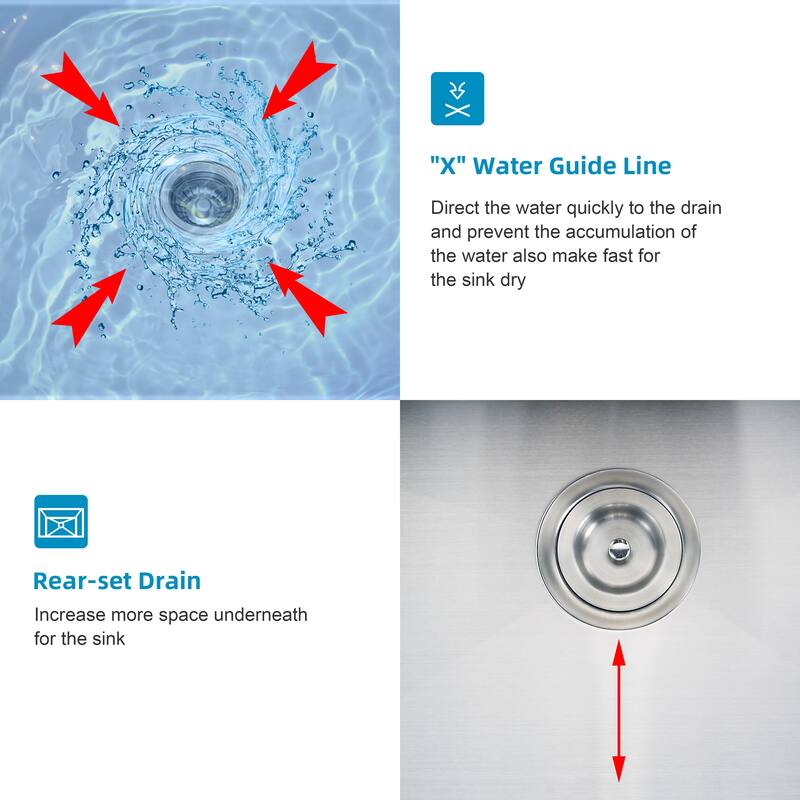 "X" Water Guide Line

Direct the water quickly to the drain and prevent the accumulation of the water also make fast for the sink dry

Rear-set Drain

Increase more space underneath for the sink