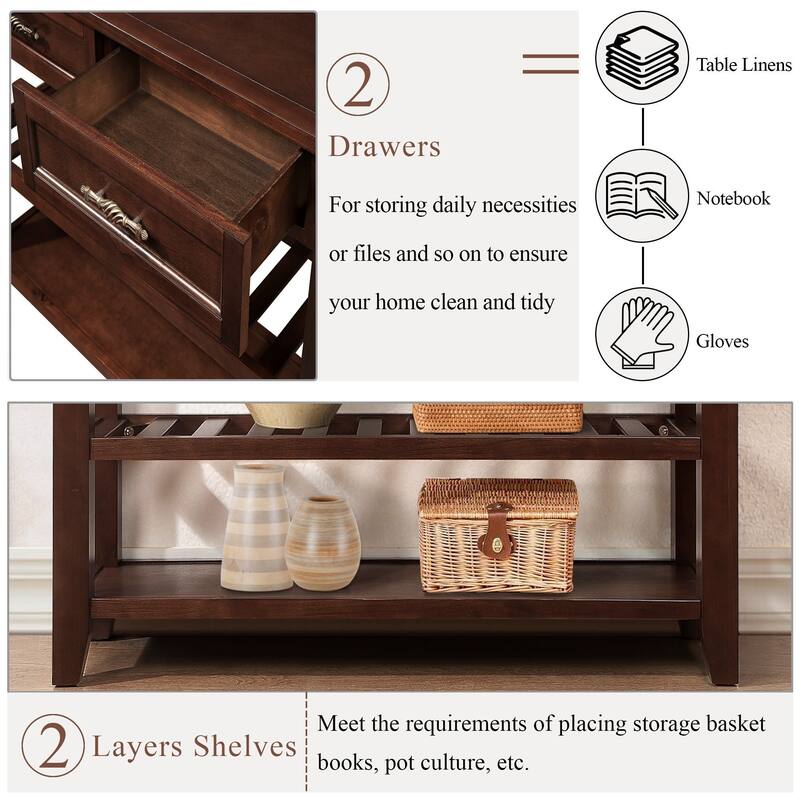 2

Drawers

For storing daily necessities or files and so on to ensure your home clean and tidy

Table Linens

Notebook

Gloves

2 Layers Shelves

Meet the requirements of placing storage basket books, pot culture, etc.