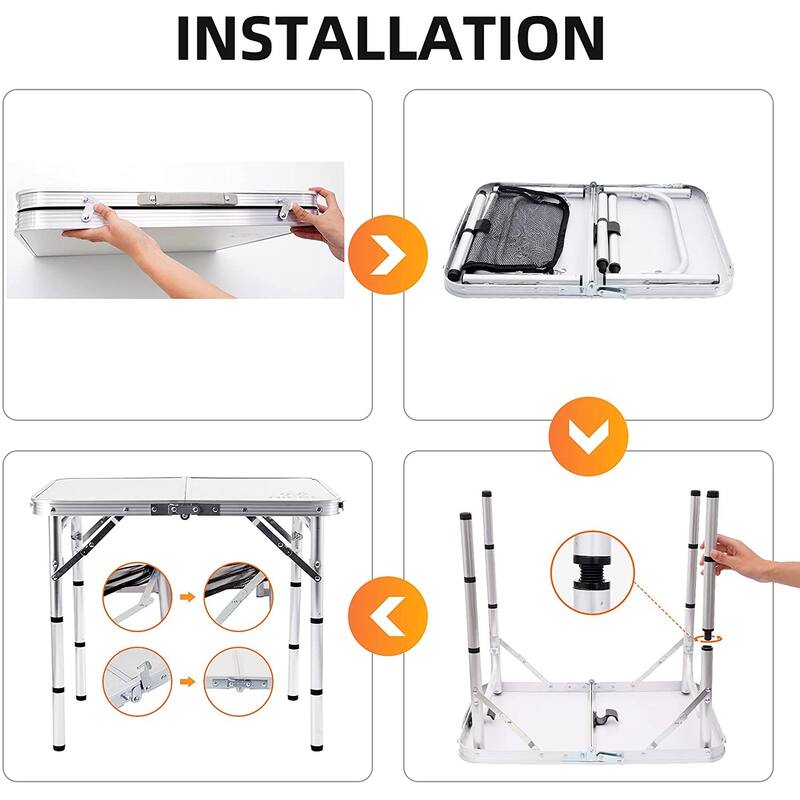 INSTALLATION