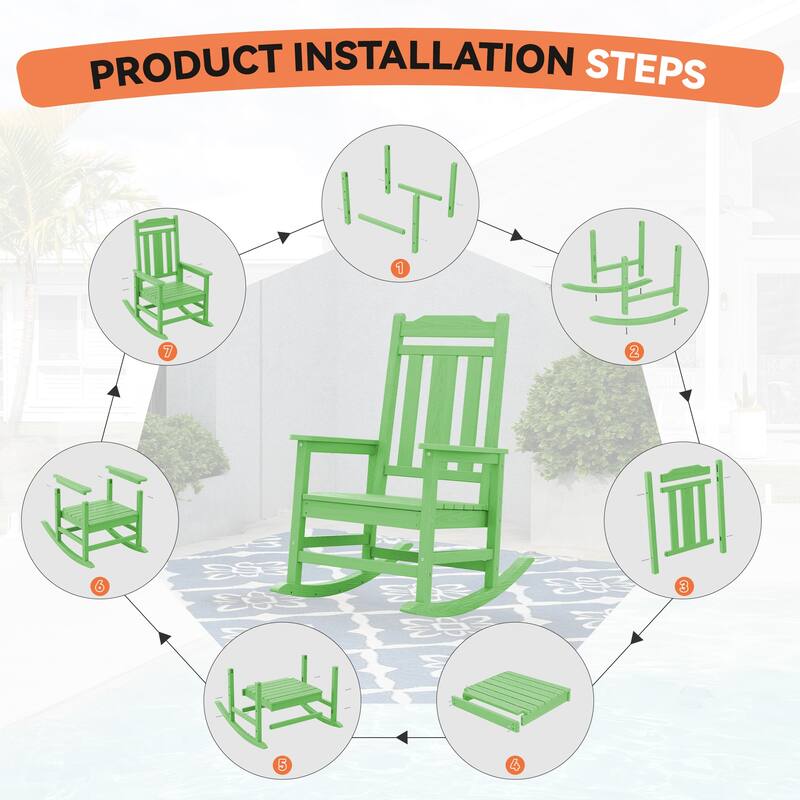 PRODUCT INSTALLATION STEPS

1

2

3

4

5

6

7