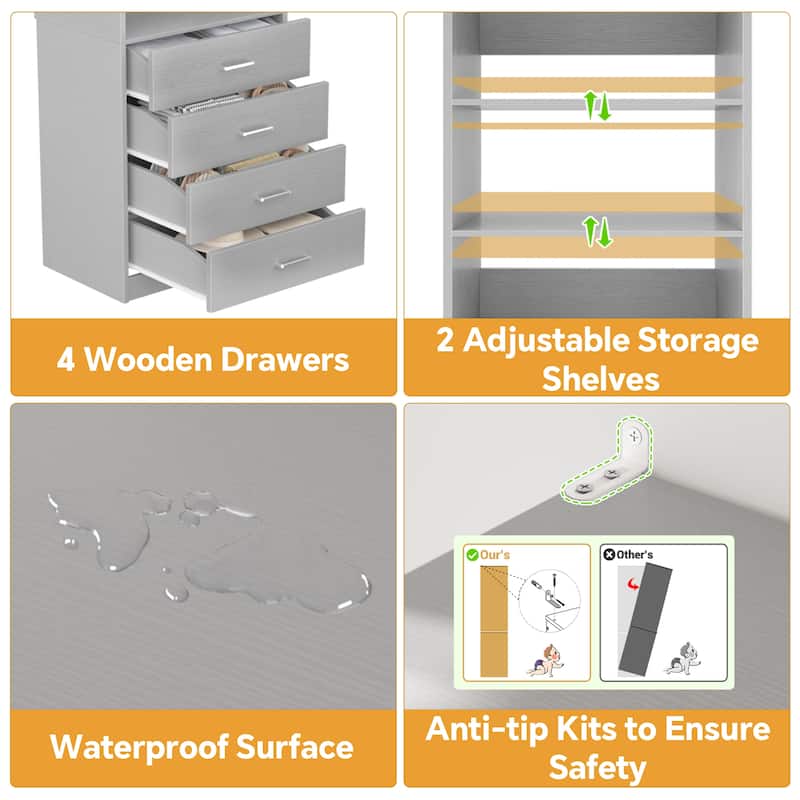 4 Wooden Drawers

2 Adjustable Storage Shelves

Waterproof Surface

Our's

Other's

Anti-tip Kits to Ensure Safety