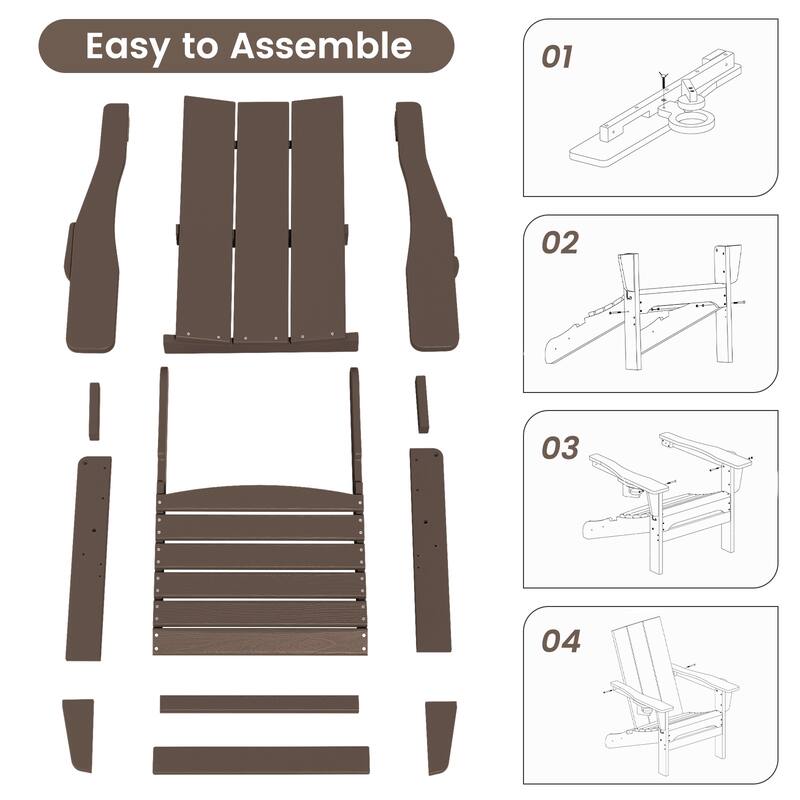 Easy to Assemble

01

02

03

04