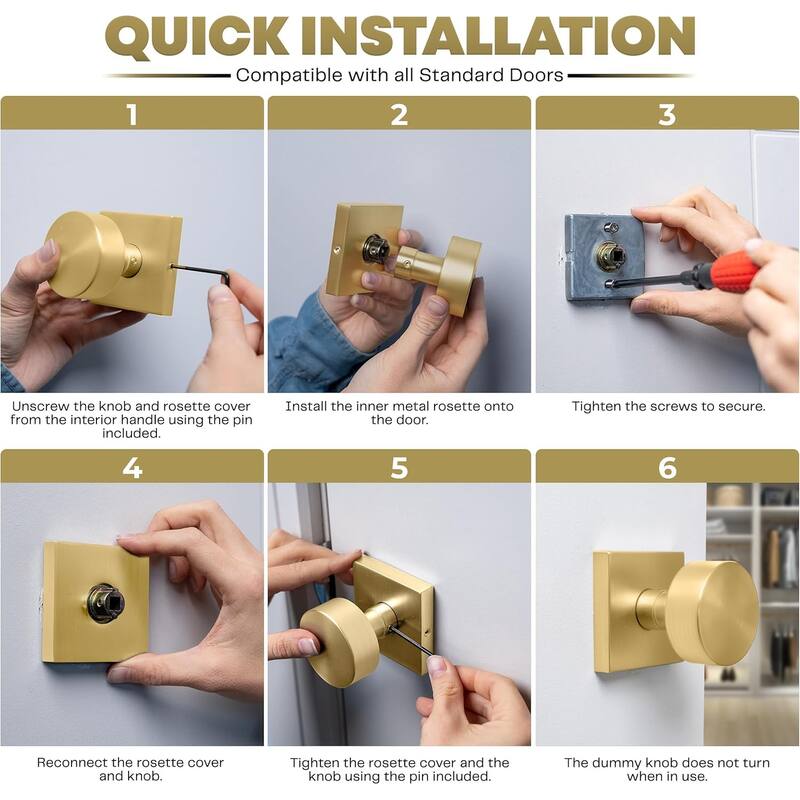 QUICK INSTALLATION

Compatible with all Standard Doors

1

Unscrew the knob and rosette cover from the interior handle using the pin included.

2

Install the inner metal rosette onto the door.

3

Tighten the screws to secure.

4

Reconnect the rosette cover and knob.

5

Tighten the rosette cover and the knob using the pin included.

6

The dummy knob does not turn when in use.