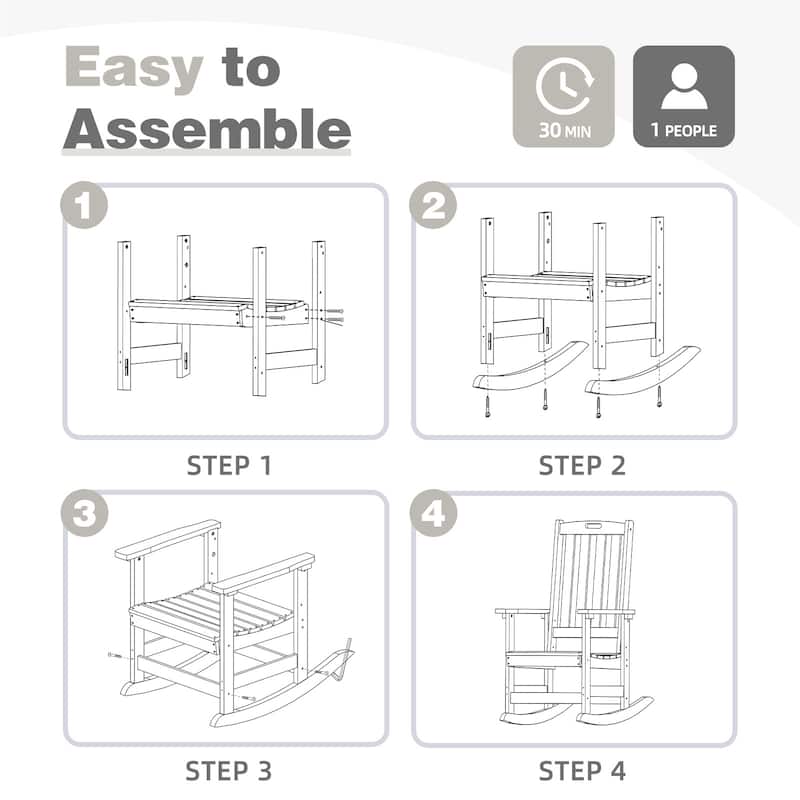 Easy to Assemble

30 MIN

1 PEOPLE

1

STEP 1

2

STEP 2

3

STEP 3

4

STEP 4