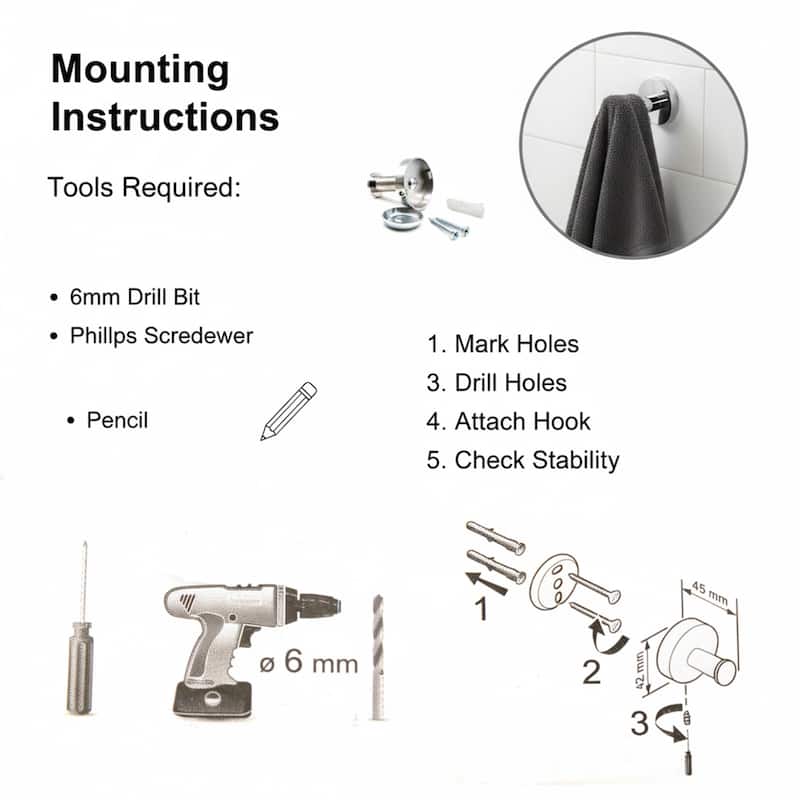 Mounting Instructions

Tools Required:

• 6mm Drill Bit
• Phillps Scredewer

• Pencil

1. Mark Holes
3. Drill Holes
4. Attach Hook
5. Check Stability

ø 6 mm

1

2

3

45 mm

42 mm