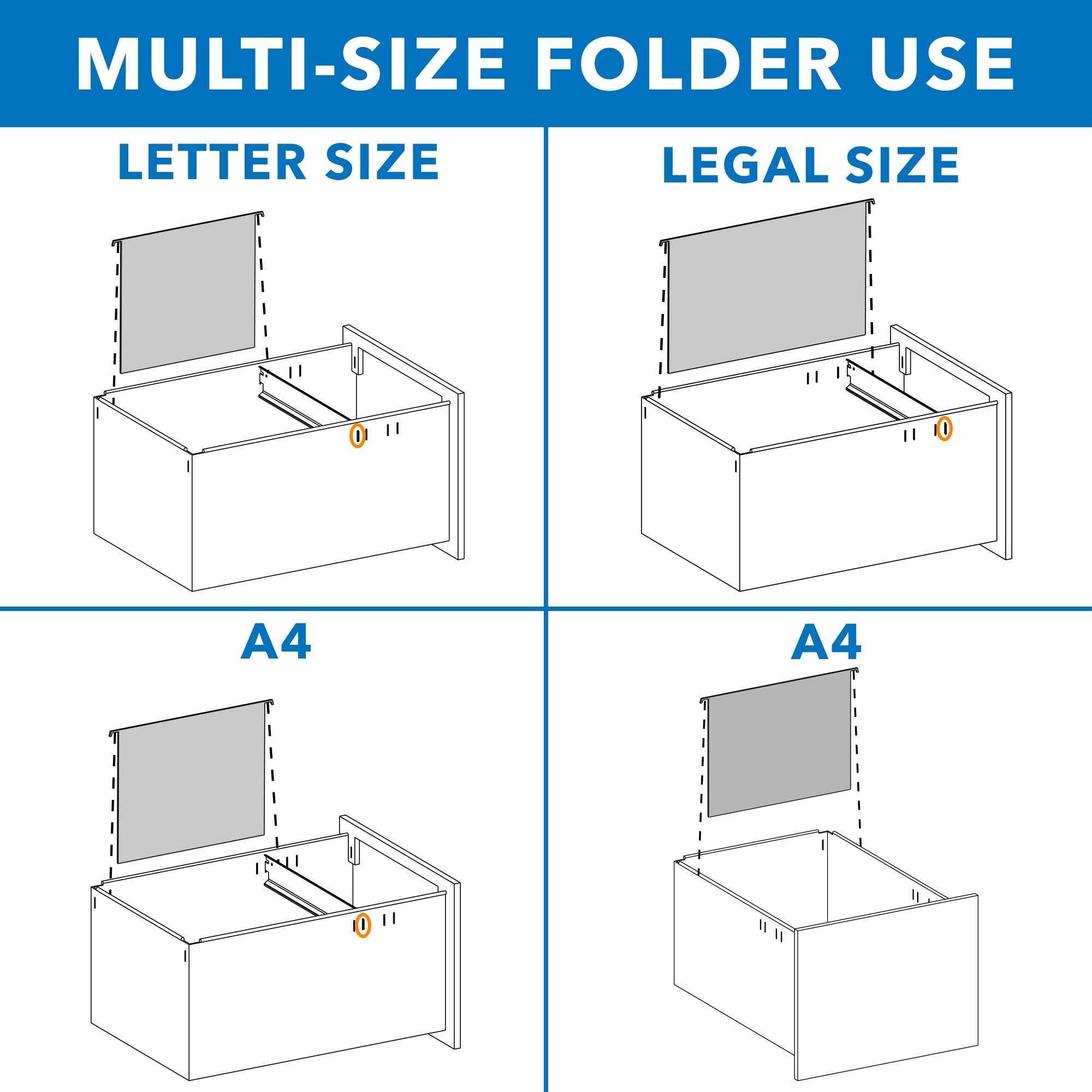 MULTI-SIZE FOLDER USE

LETTER SIZE

LEGAL SIZE

A4

A4