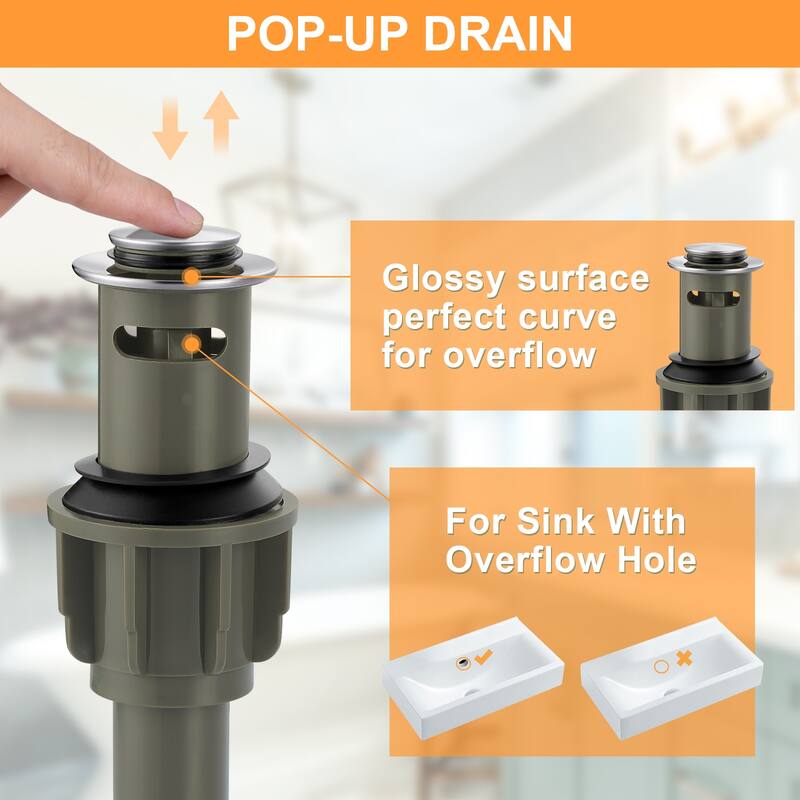 POP-UP DRAIN

Glossy surface perfect curve for overflow

For Sink With Overflow Hole