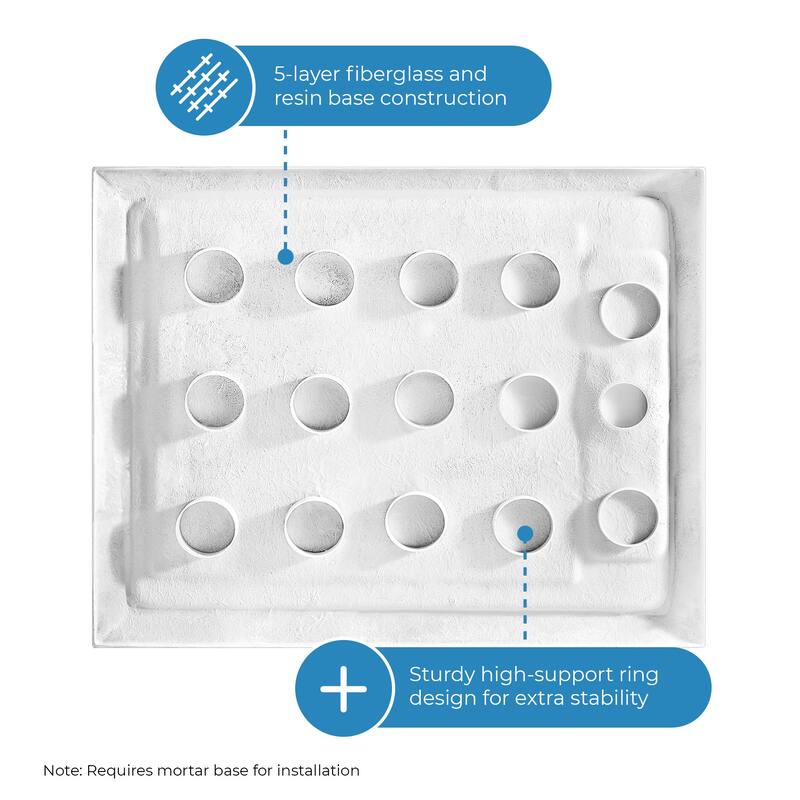 5-layer fiberglass and resin base construction

Sturdy high-support ring design for extra stability

Note: Requires mortar base for installation