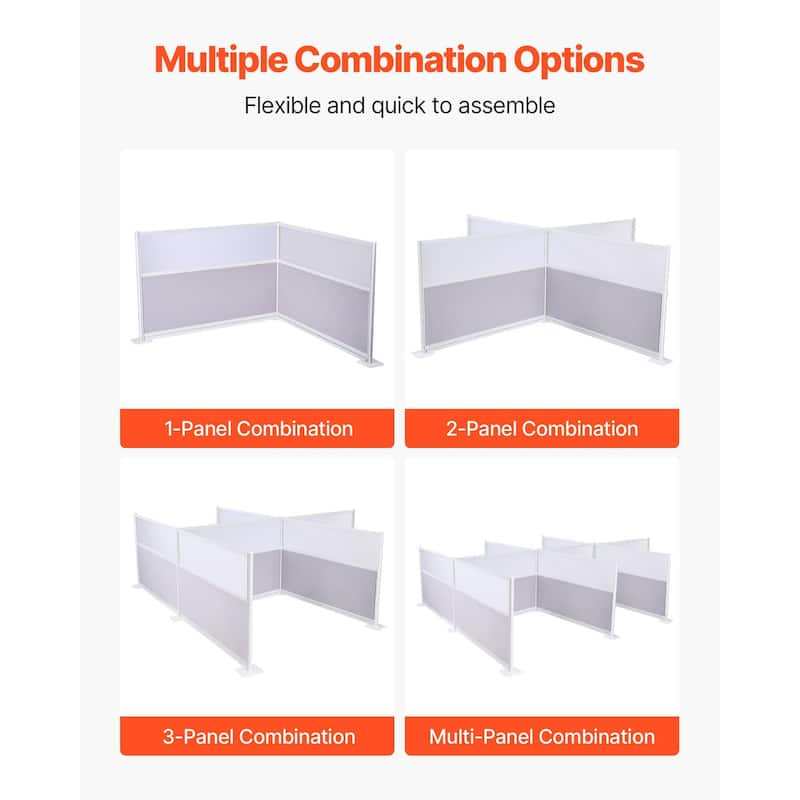 Multiple Combination Options

Flexible and quick to assemble

1-Panel Combination

2-Panel Combination

3-Panel Combination

Multi-Panel Combination