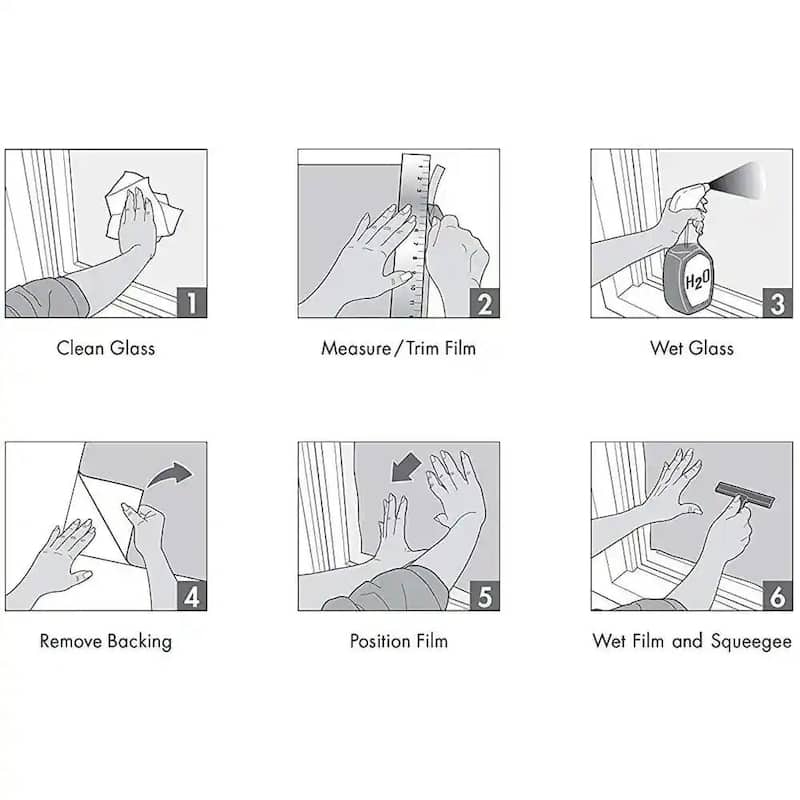 1
Clean Glass

2
Measure / Trim Film

$H_2O$
3
Wet Glass

4
Remove Backing

5
Position Film

6
Wet Film and Squeegee