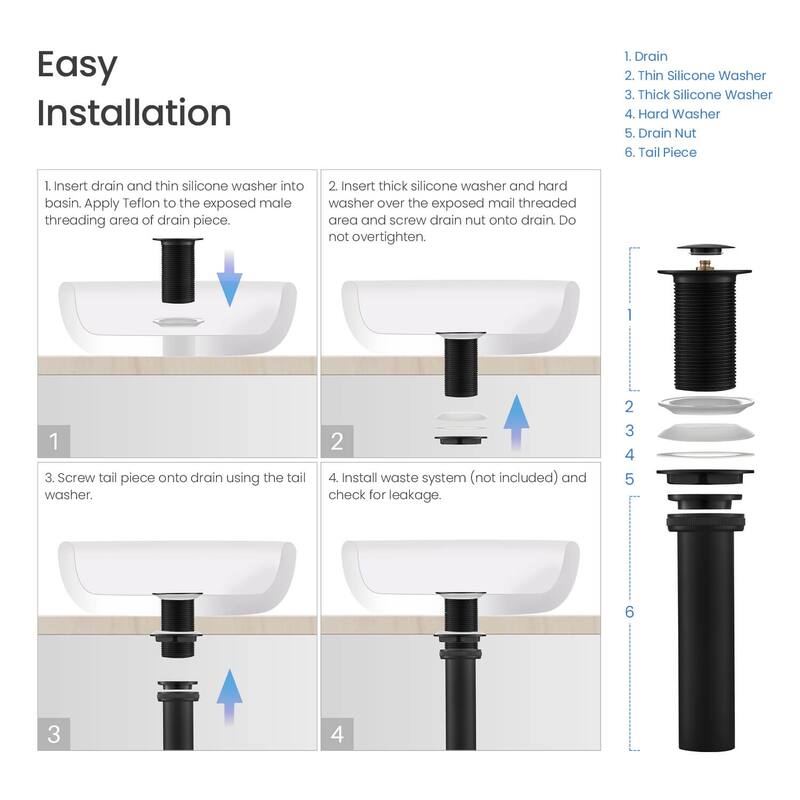 Easy Installation

1. Drain
2. Thin Silicone Washer
3. Thick Silicone Washer
4. Hard Washer
5. Drain Nut
6. Tail Piece

1. Insert drain and thin silicone washer into basin. Apply Teflon to the exposed male threading area of drain piece.

1

2. Insert thick silicone washer and hard washer over the exposed mail threaded area and screw drain nut onto drain. Do not overtighten.

2

3. Screw tail piece onto drain using the tail washer.

3

4. Install waste system (not included) and check for leakage.

4

1
2
3
4
5
6