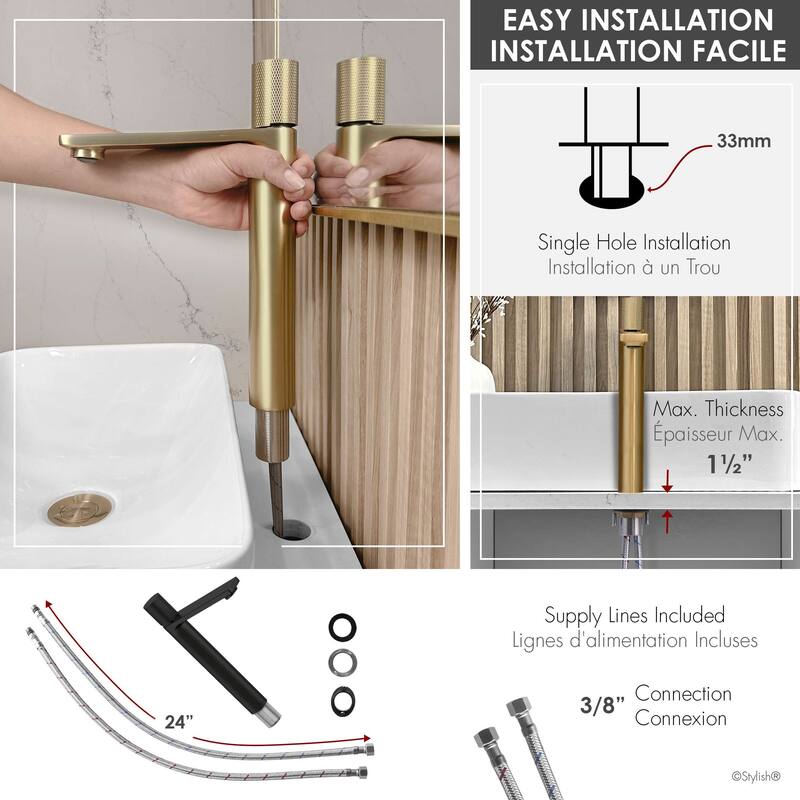 EASY INSTALLATION
INSTALLATION FACILE

33mm

Single Hole Installation
Installation à un Trou

Max. Thickness
Épaisseur Max.
1½"

24"

Supply Lines Included
Lignes d'alimentation Incluses

3/8" Connection
Connexion

©Stylish®