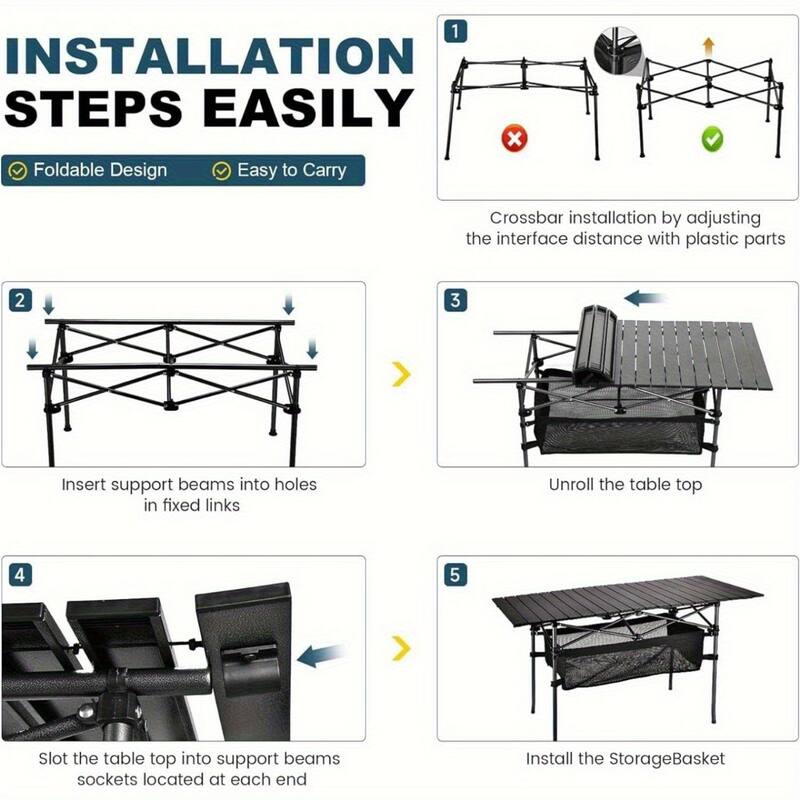 INSTALLATION STEPS EASILY

Foldable Design Easy to Carry

1

Crossbar installation by adjusting the interface distance with plastic parts

2

Insert support beams into holes in fixed links

3

Unroll the table top

4

Slot the table top into support beams sockets located at each end

5

Install the StorageBasket