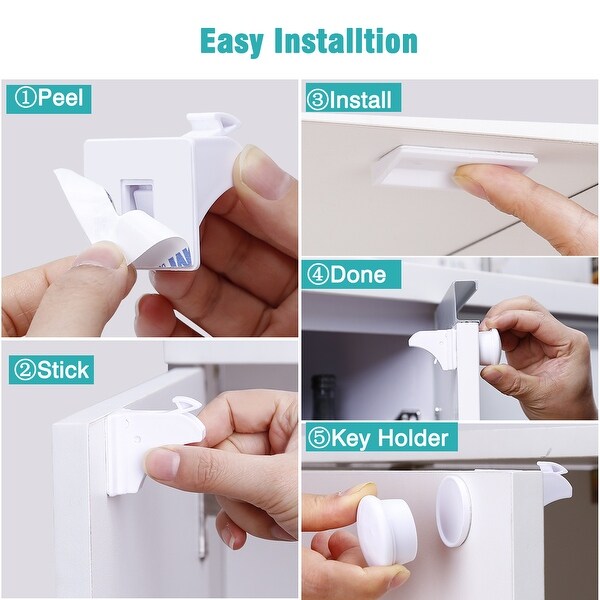 Easy Installtion

①Peel

②Stick

③Install

④Done

⑤Key Holder