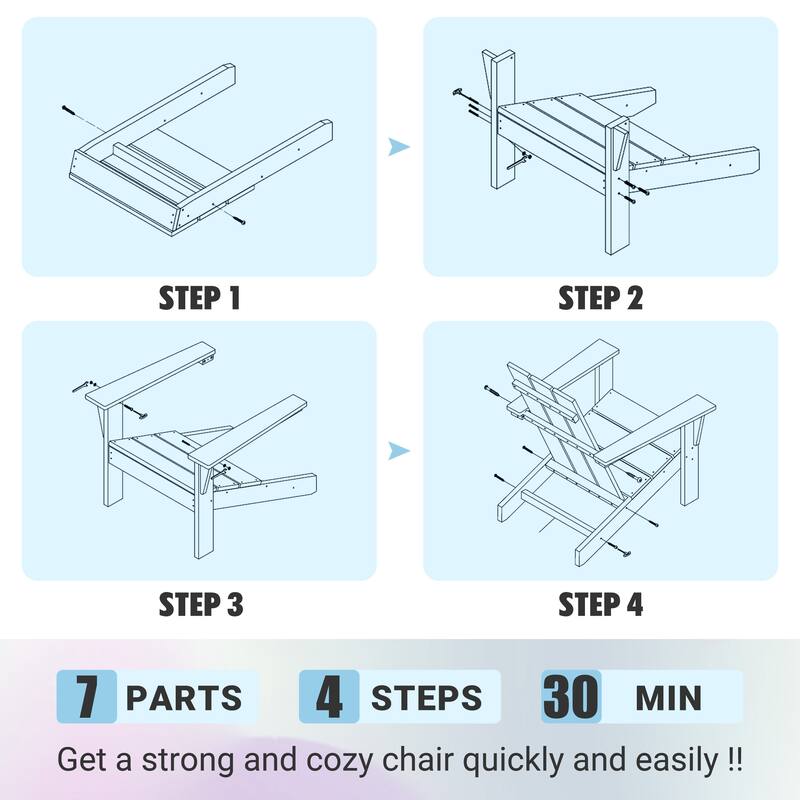 STEP 1

STEP 2

STEP 3

STEP 4

7 PARTS

4 STEPS

30 MIN

Get a strong and cozy chair quickly and easily !!