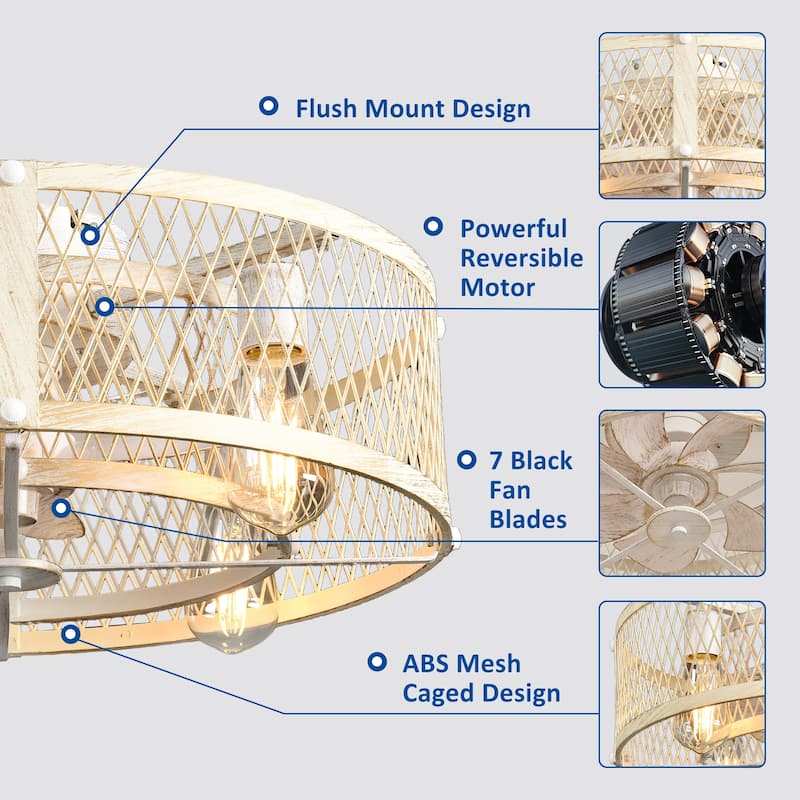 Flush Mount Design

Powerful Reversible Motor

7 Black Fan Blades

ABS Mesh Caged Design