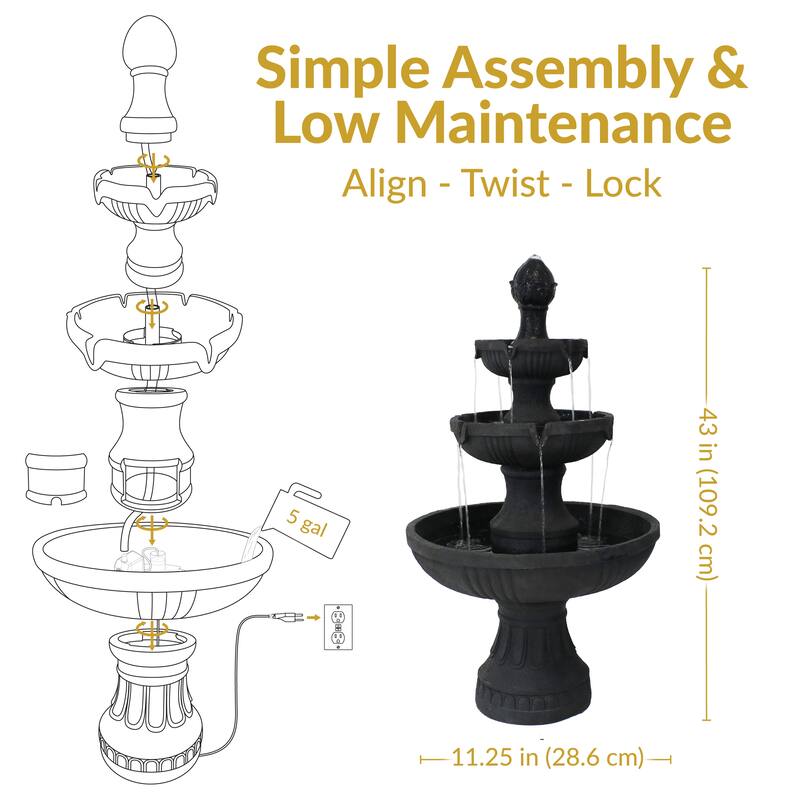 Simple Assembly & Low Maintenance

Align - Twist - Lock

5 gal

43 in (109.2 cm)

11.25 in (28.6 cm)