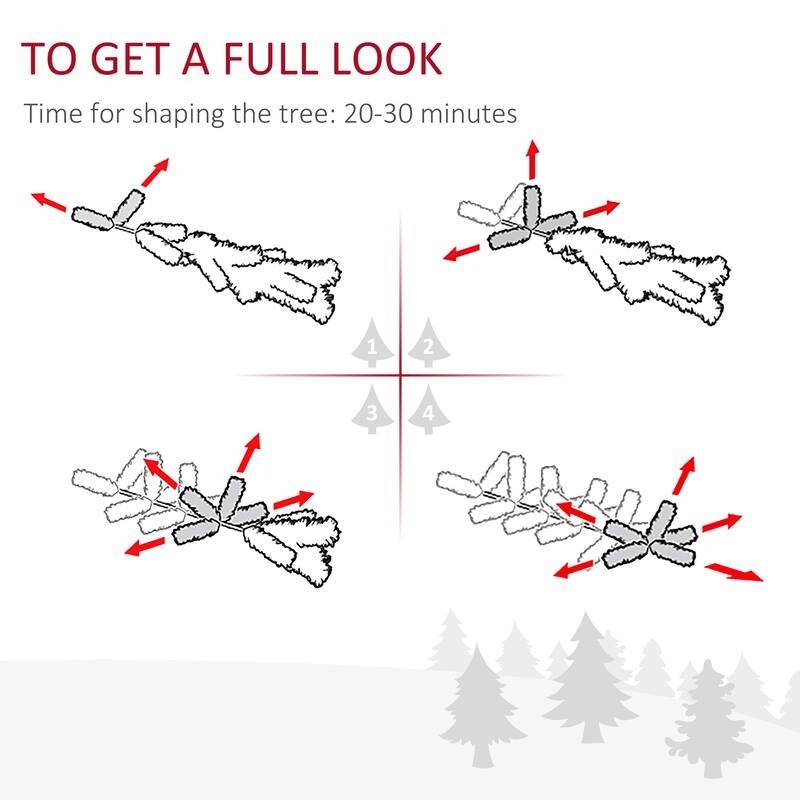 TO GET A FULL LOOK

Time for shaping the tree: 20-30 minutes

1 2

3 4