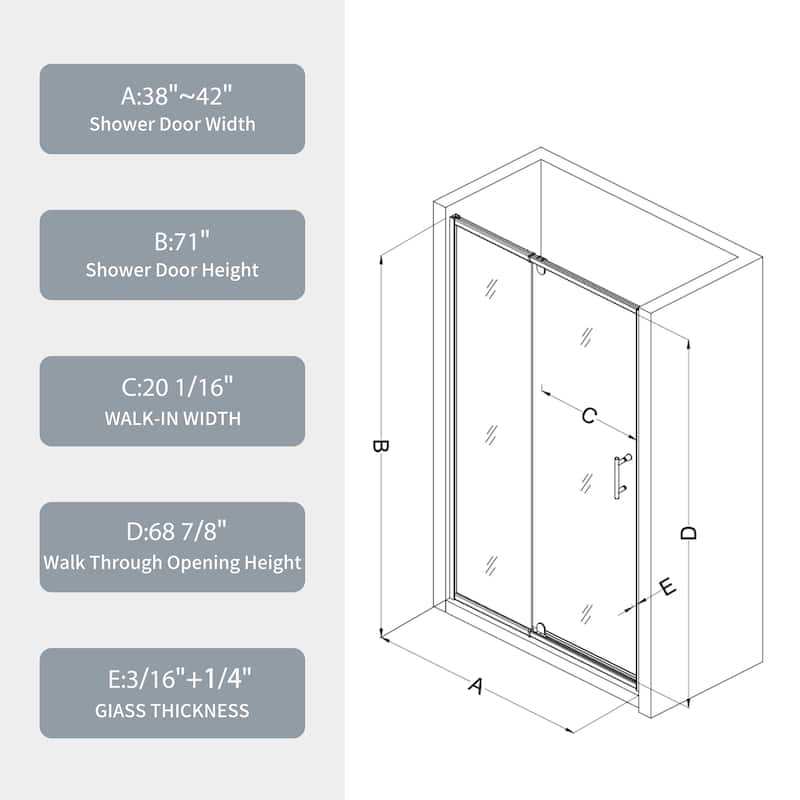 A:38"~42"
Shower Door Width

B:71"
Shower Door Height

C:20 1/16"
WALK-IN WIDTH

D:68 7/8"
Walk Through Opening Height

E:3/16"+1/4"
GIASS THICKNESS

B

C

D

E

A