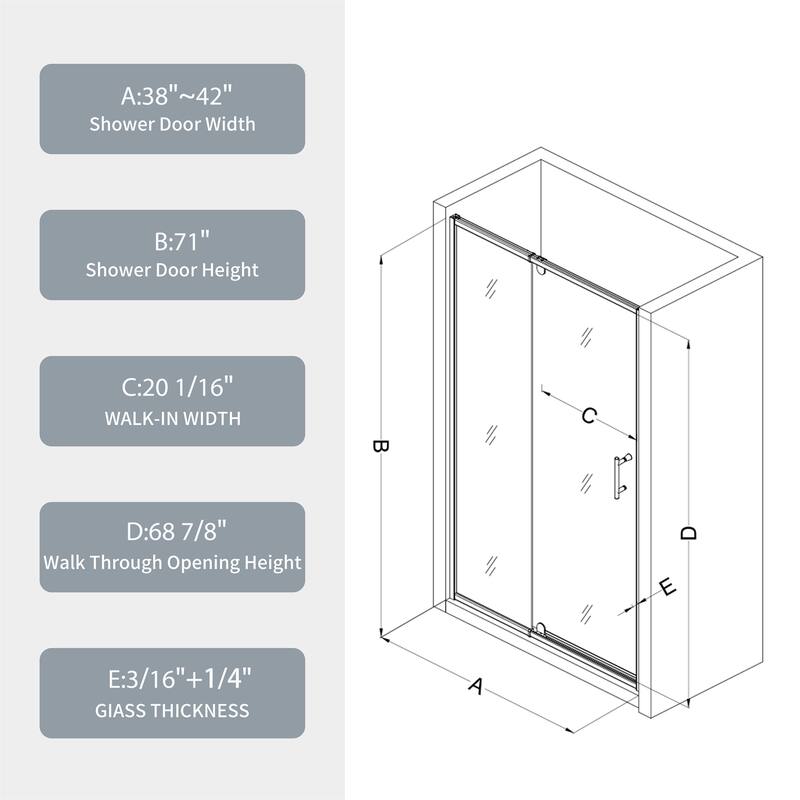 A:38"~42"
Shower Door Width

B:71"
Shower Door Height

C:20 1/16"
WALK-IN WIDTH

D:68 7/8"
Walk Through Opening Height

E:3/16"+1/4"
GIASS THICKNESS

B

C

D

E

A