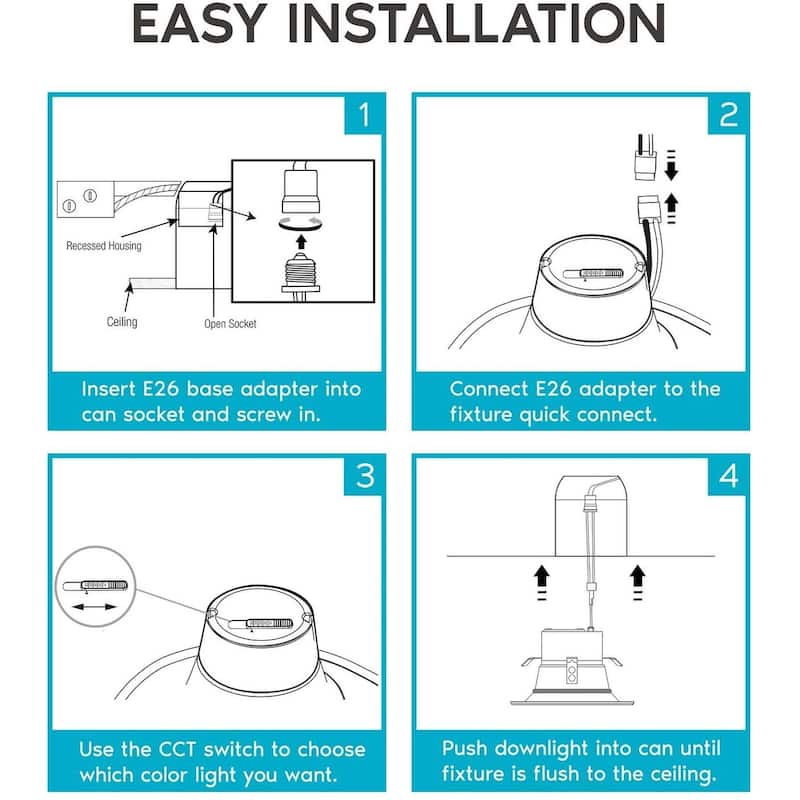 EASY INSTALLATION

1

Recessed Housing

Ceiling

Open Socket

Insert E26 base adapter into can socket and screw in.

2

Connect E26 adapter to the fixture quick connect.

3

Use the CCT switch to choose which color light you want.

4

Push downlight into can until fixture is flush to the ceiling.