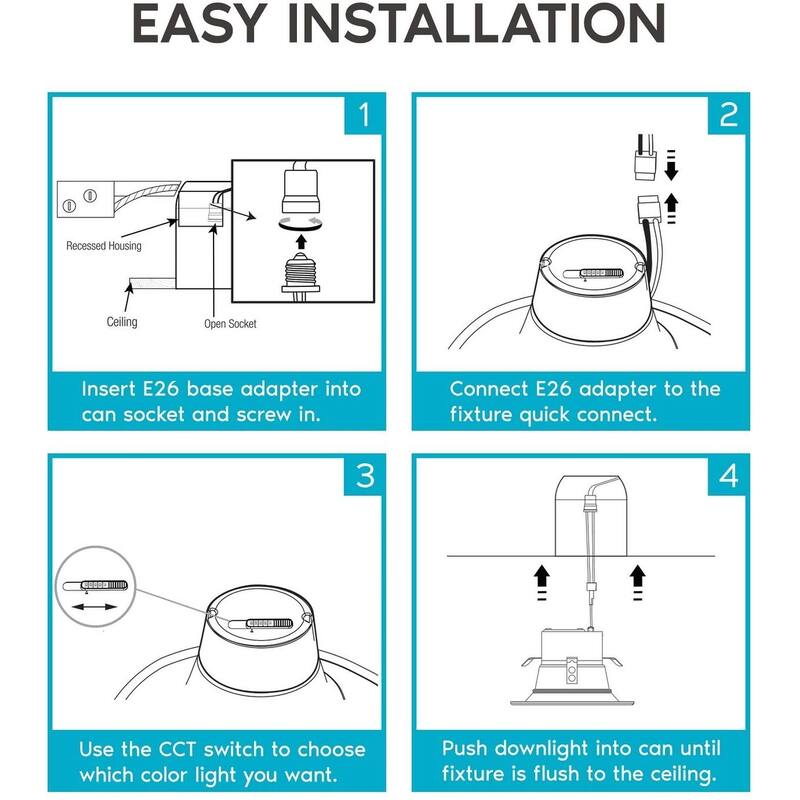 EASY INSTALLATION

1

Recessed Housing

Ceiling

Open Socket

Insert E26 base adapter into can socket and screw in.

2

Connect E26 adapter to the fixture quick connect.

3

Use the CCT switch to choose which color light you want.

4

Push downlight into can until fixture is flush to the ceiling.