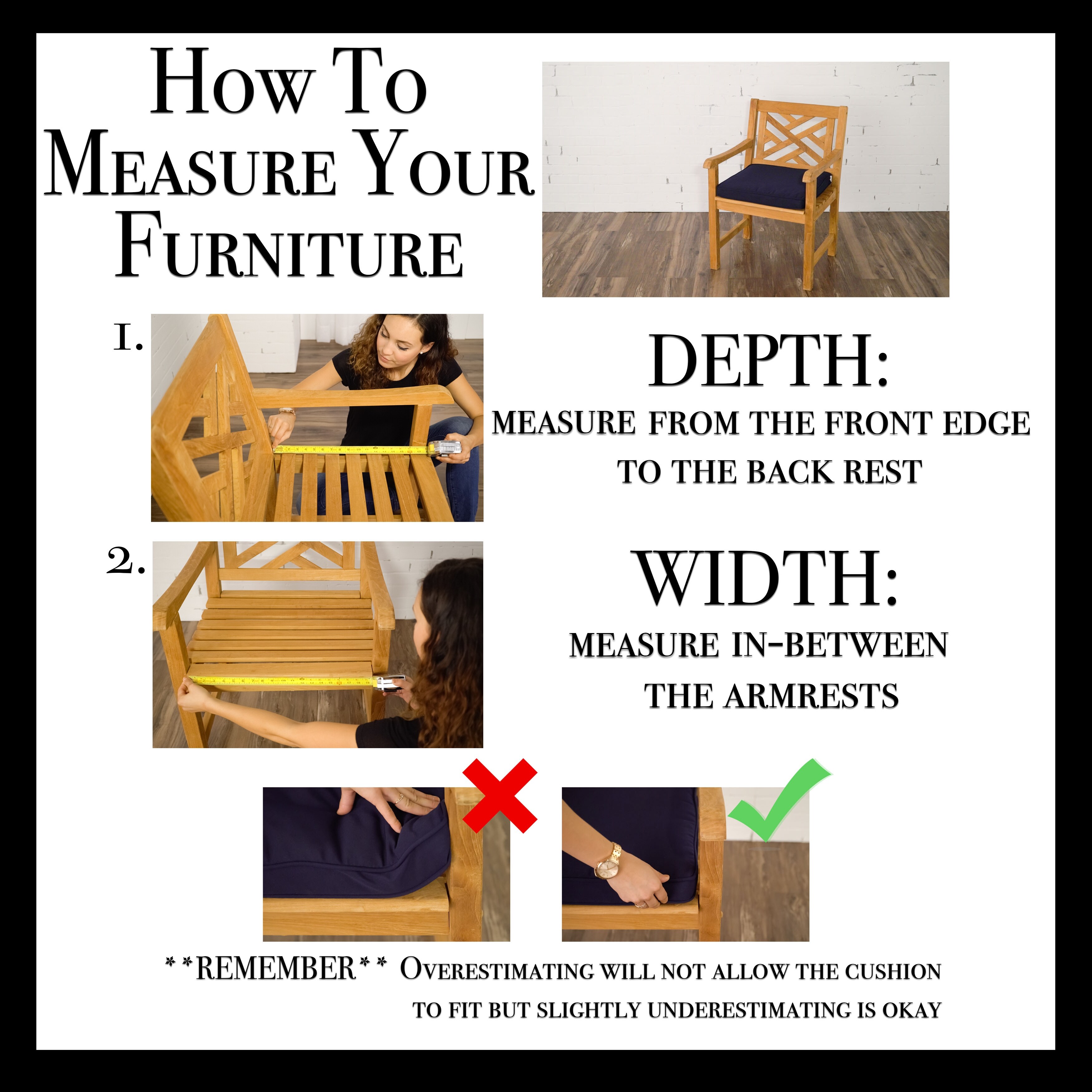 How To Measure Your Furniture

1.

DEPTH:

MEASURE FROM THE FRONT EDGE TO THE BACK REST

2.

WIDTH:

MEASURE IN-BETWEEN THE ARMRESTS

**REMEMBER** Overestimating will not allow the cushion to fit but slightly underestimating is okay