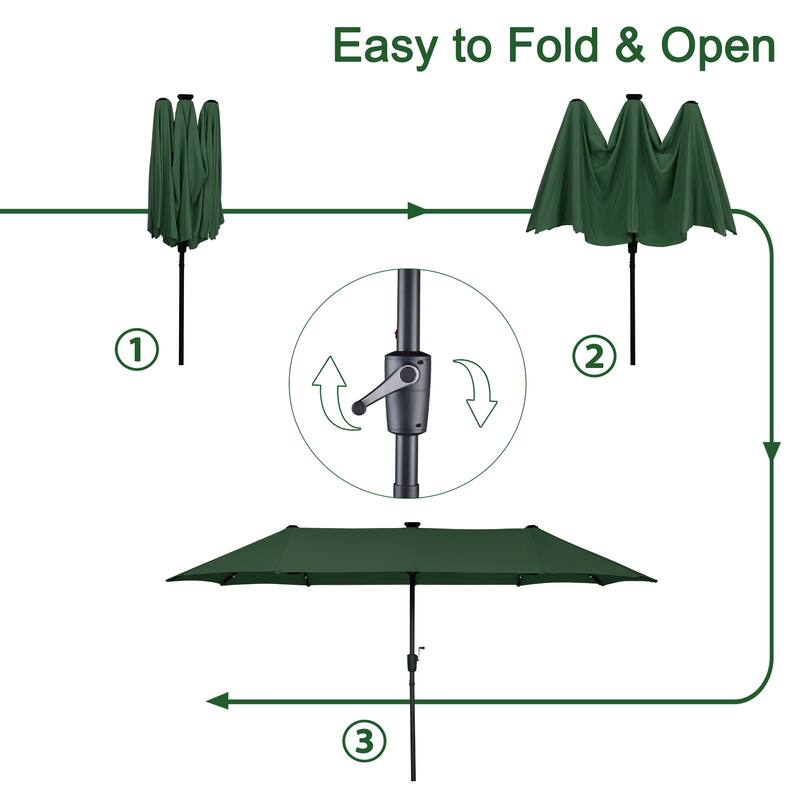 Easy to Fold & Open

①

②

③